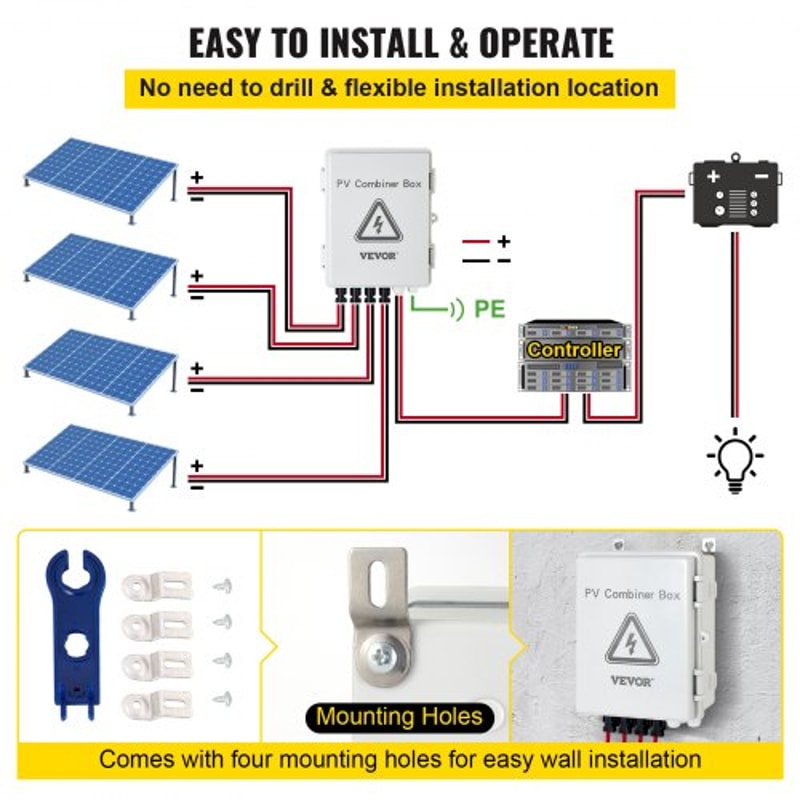 EASY TO INSTALL & OPERATE

No need to drill & flexible installation location

+
−
+
−
+
−
+
−

PV Combiner Box

VEVOR

+
−

PE

Controller

+ −

PV Combiner Box

VEVOR

Mounting Holes

Comes with four mounting holes for easy wall installation