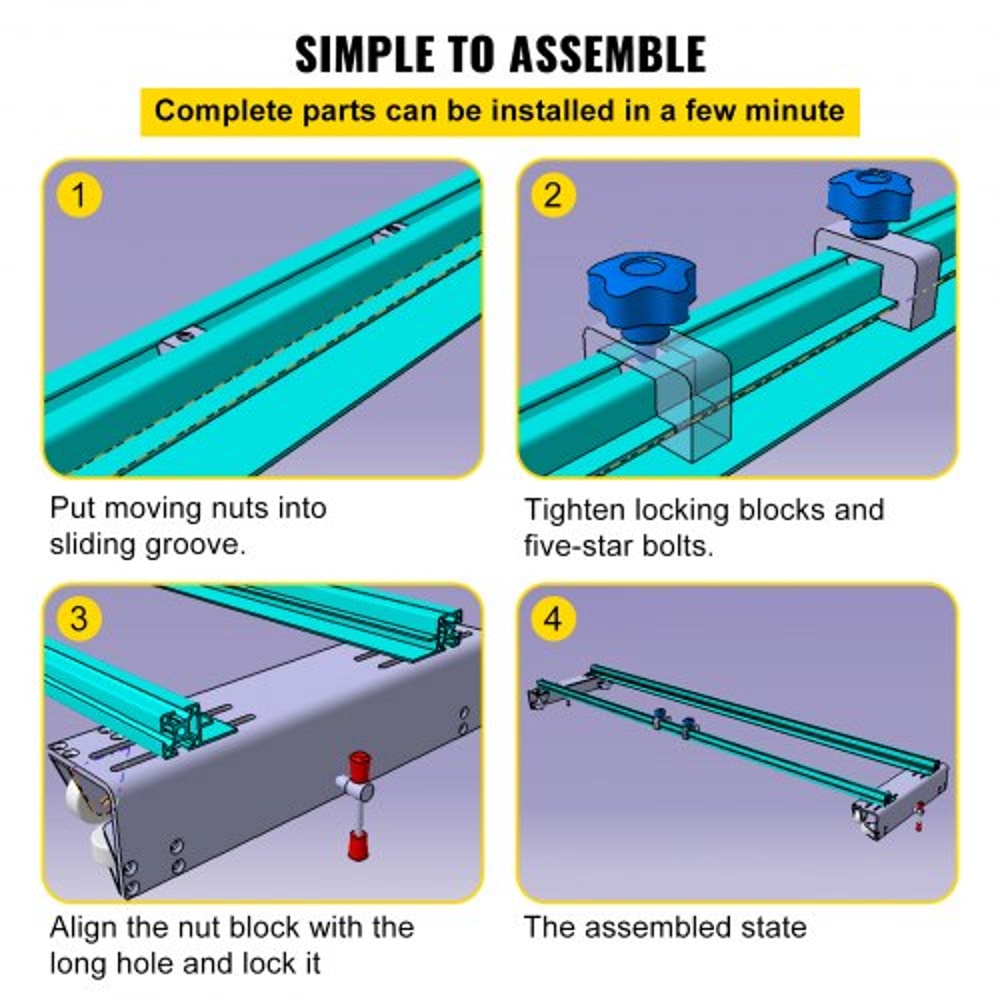 SIMPLE TO ASSEMBLE

Complete parts can be installed in a few minute

1

Put moving nuts into sliding groove.

2

Tighten locking blocks and five-star bolts.

3

Align the nut block with the long hole and lock it

4

The assembled state