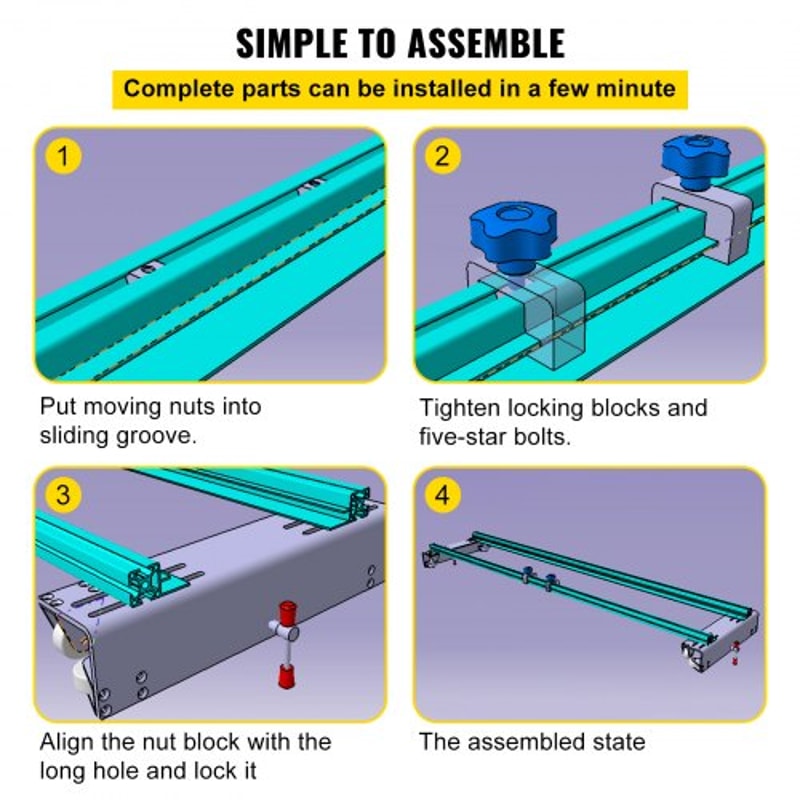 SIMPLE TO ASSEMBLE

Complete parts can be installed in a few minute

1

Put moving nuts into sliding groove.

2

Tighten locking blocks and five-star bolts.

3

Align the nut block with the long hole and lock it

4

The assembled state