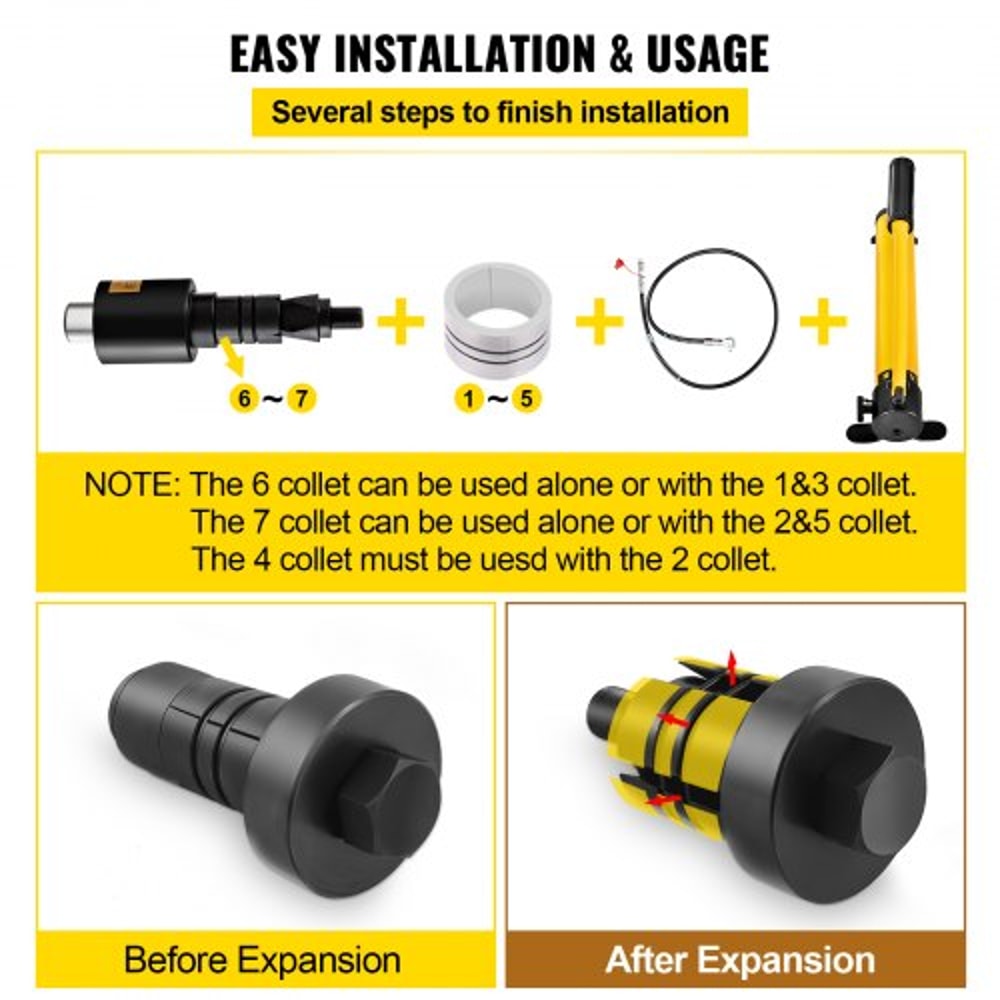 EASY INSTALLATION & USAGE

Several steps to finish installation

6 ~ 7

1 ~ 5

NOTE: The 6 collet can be used alone or with the 1&3 collet.
The 7 collet can be used alone or with the 2&5 collet.
The 4 collet must be uesd with the 2 collet.

Before Expansion

After Expansion