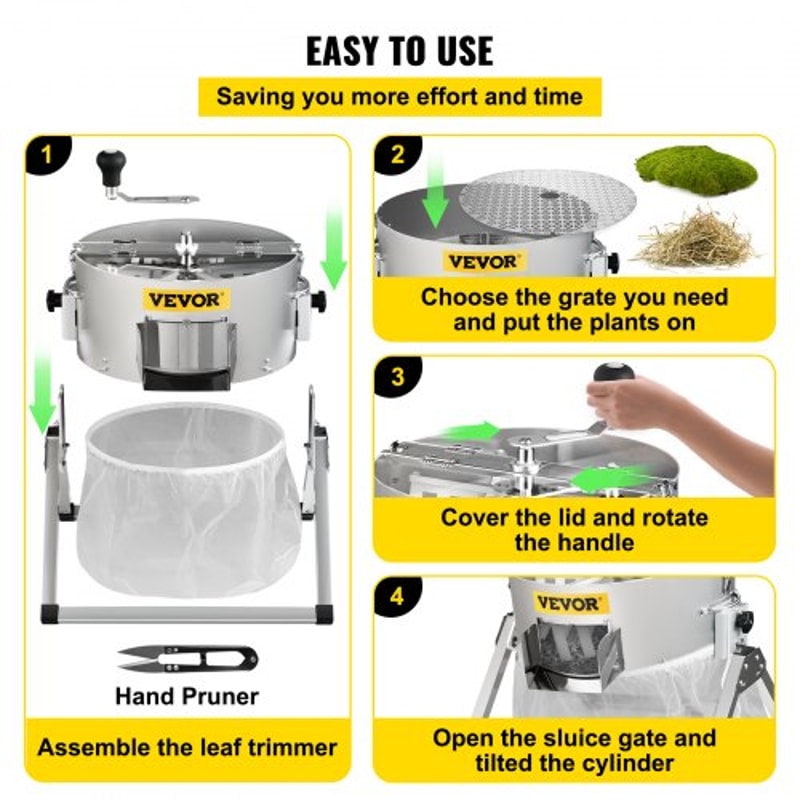 EASY TO USE

Saving you more effort and time

1

VEVOR

Hand Pruner

Assemble the leaf trimmer

2

VEVOR

Choose the grate you need and put the plants on

3

Cover the lid and rotate the handle

4

VEVOR

Open the sluice gate and tilted the cylinder