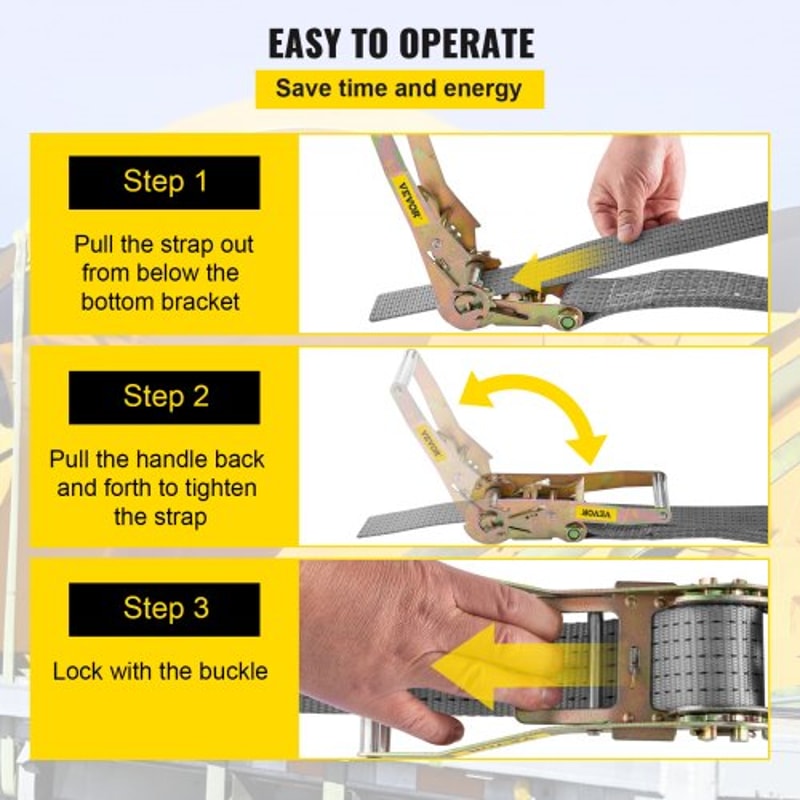 EASY TO OPERATE

Save time and energy

Step 1

Pull the strap out from below the bottom bracket

VEVOR

Step 2

Pull the handle back and forth to tighten the strap

VEVOR

VEVOR

Step 3

Lock with the buckle