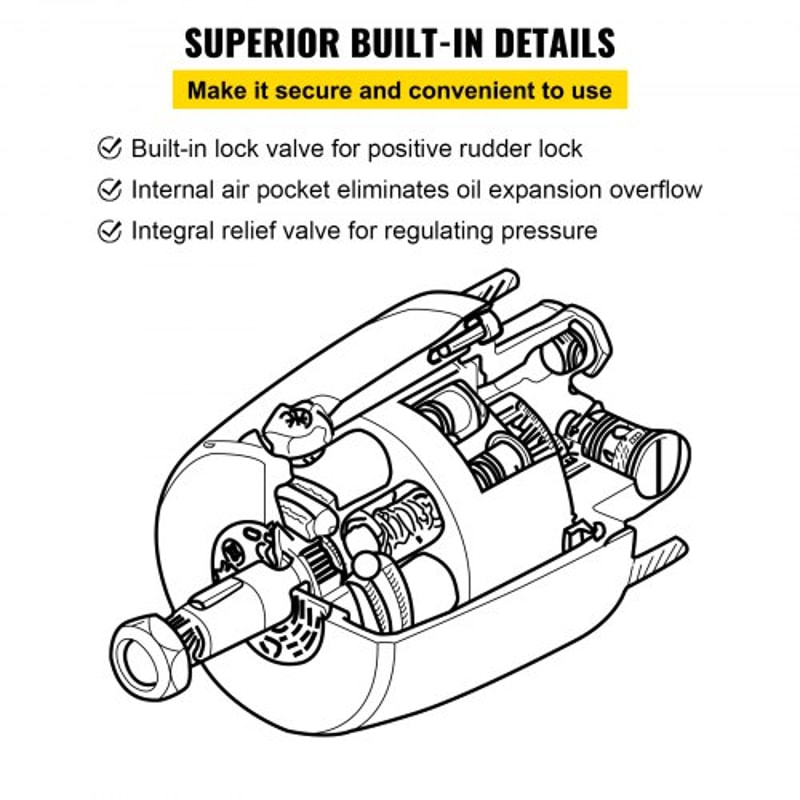 SUPERIOR BUILT-IN DETAILS

Make it secure and convenient to use

Built-in lock valve for positive rudder lock

Internal air pocket eliminates oil expansion overflow

Integral relief valve for regulating pressure