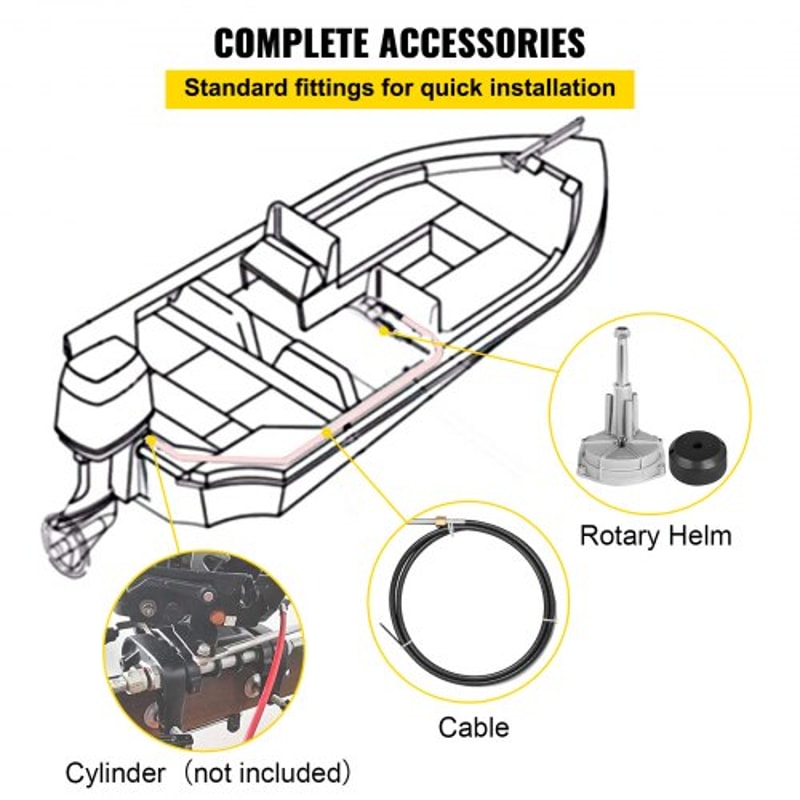 COMPLETE ACCESSORIES

Standard fittings for quick installation

Rotary Helm

Cable

Cylinder （not included）