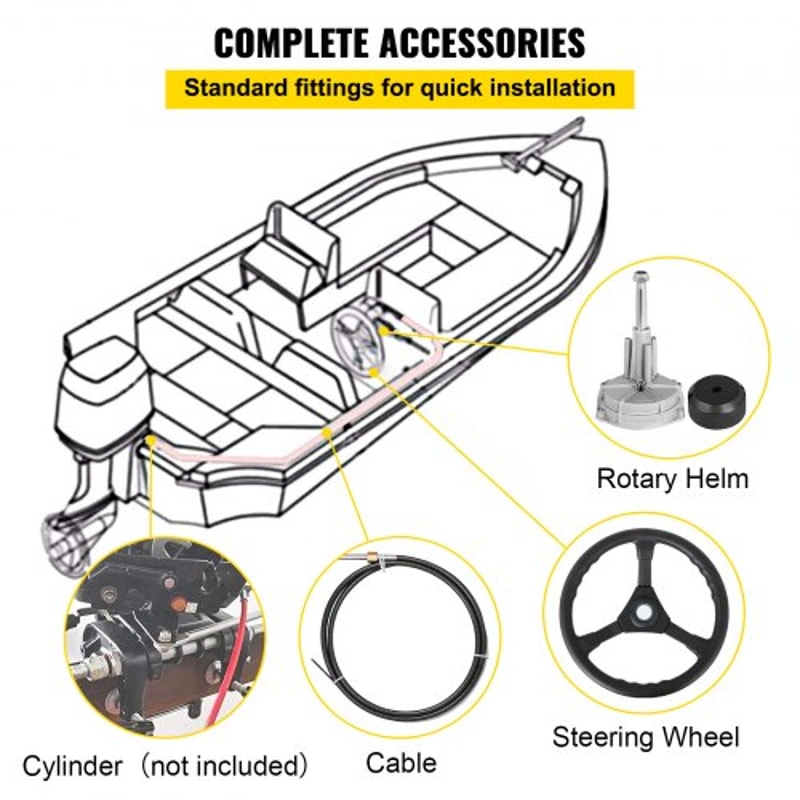 COMPLETE ACCESSORIES

Standard fittings for quick installation

Rotary Helm

Steering Wheel

Cylinder （not included）

Cable