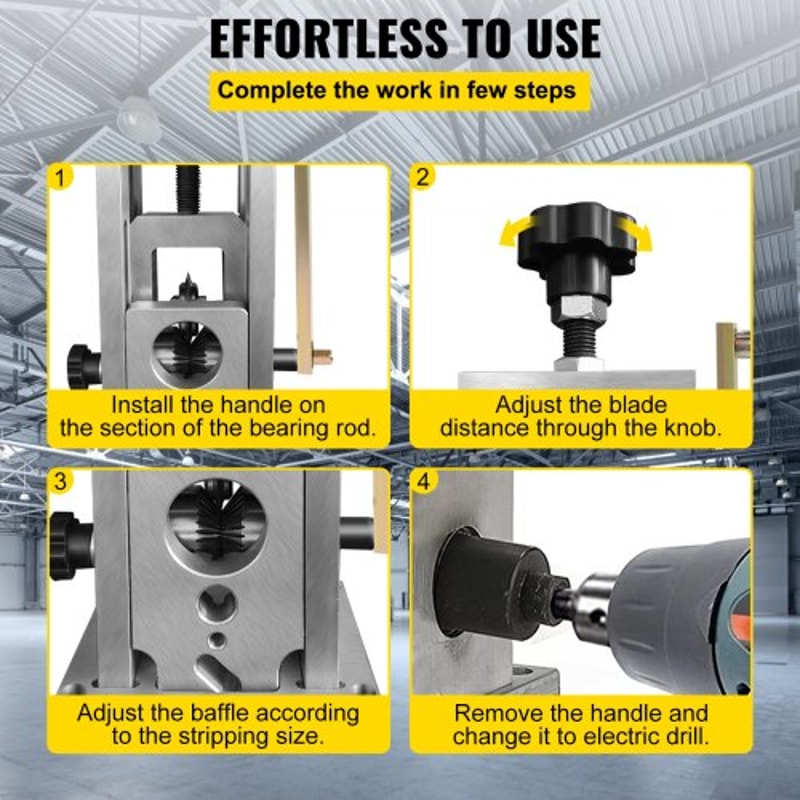 EFFORTLESS TO USE

Complete the work in few steps

1

Install the handle on the section of the bearing rod.

2

Adjust the blade distance through the knob.

3

Adjust the baffle according to the stripping size.

4

Remove the handle and change it to electric drill.