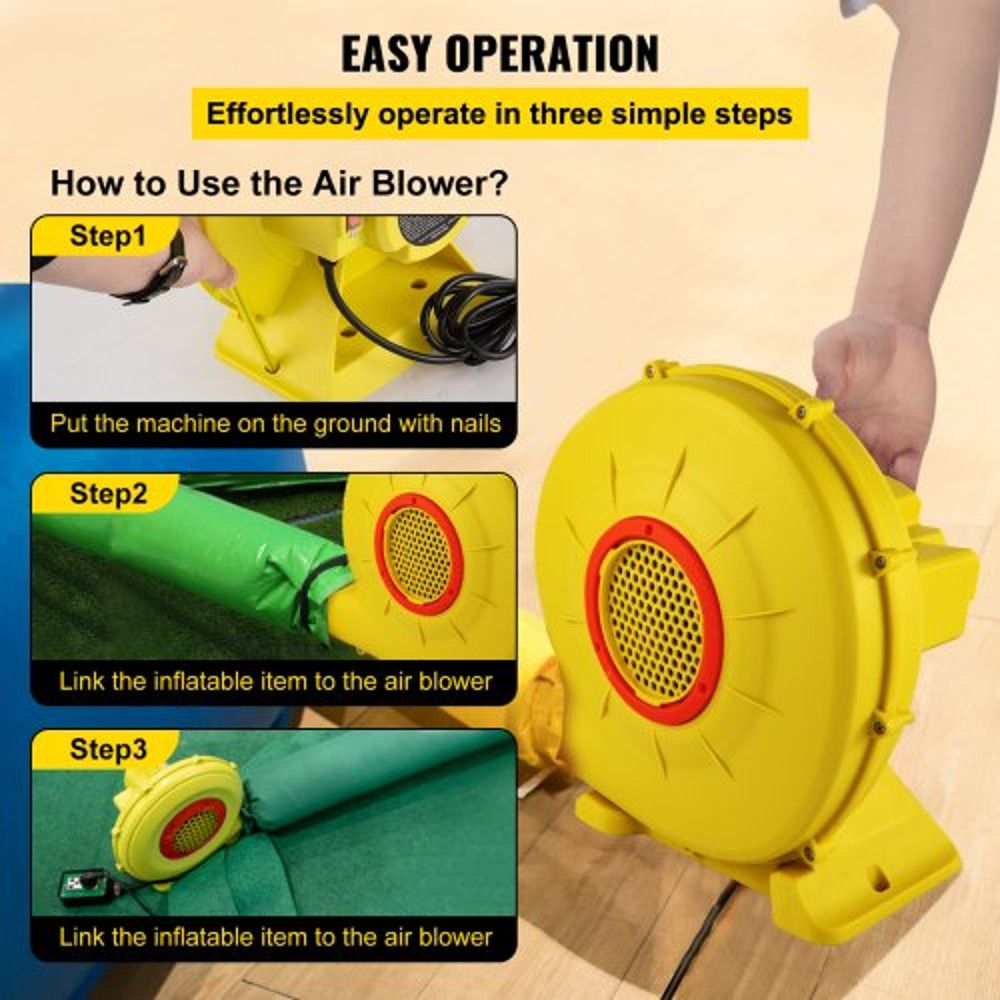 EASY OPERATION

Effortlessly operate in three simple steps

How to Use the Air Blower?

Step1

Put the machine on the ground with nails

Step2

Link the inflatable item to the air blower

Step3

Link the inflatable item to the air blower