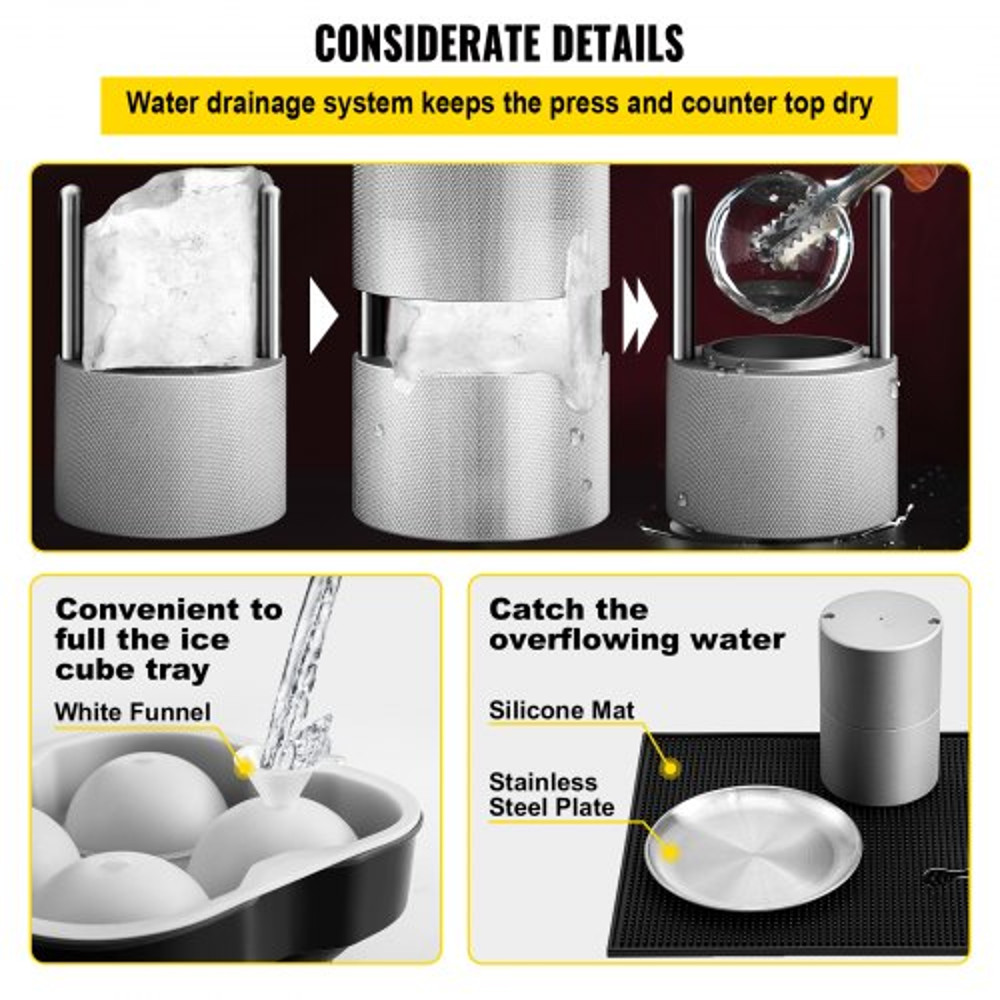 CONSIDERATE DETAILS

Water drainage system keeps the press and counter top dry

Convenient to full the ice cube tray

White Funnel

Catch the overflowing water

Silicone Mat

Stainless Steel Plate