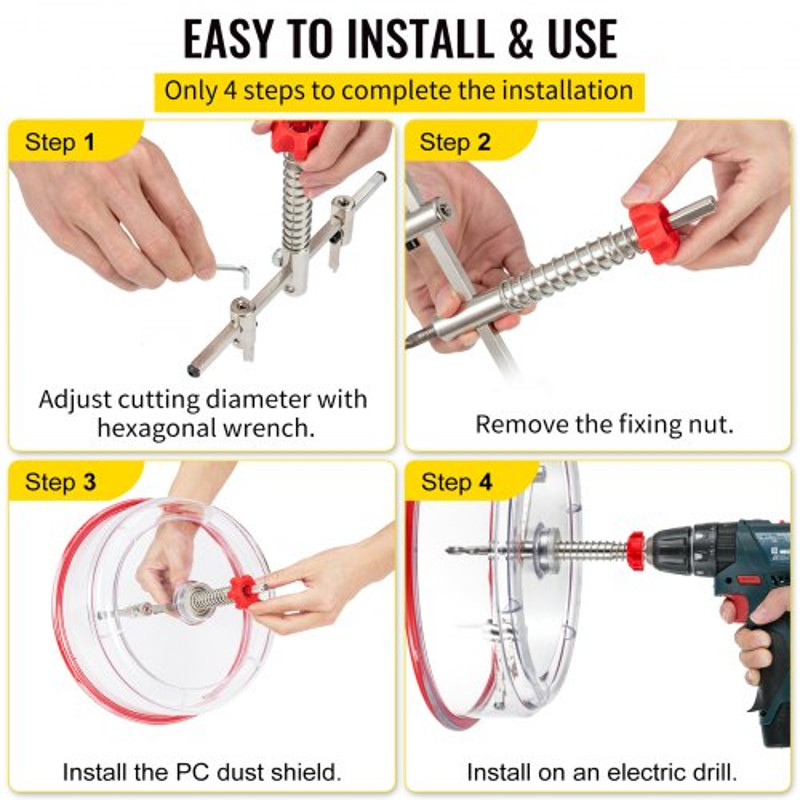 EASY TO INSTALL & USE

Only 4 steps to complete the installation

Step 1

Adjust cutting diameter with hexagonal wrench.

Step 2

Remove the fixing nut.

Step 3

Install the PC dust shield.

Step 4

Install on an electric drill.