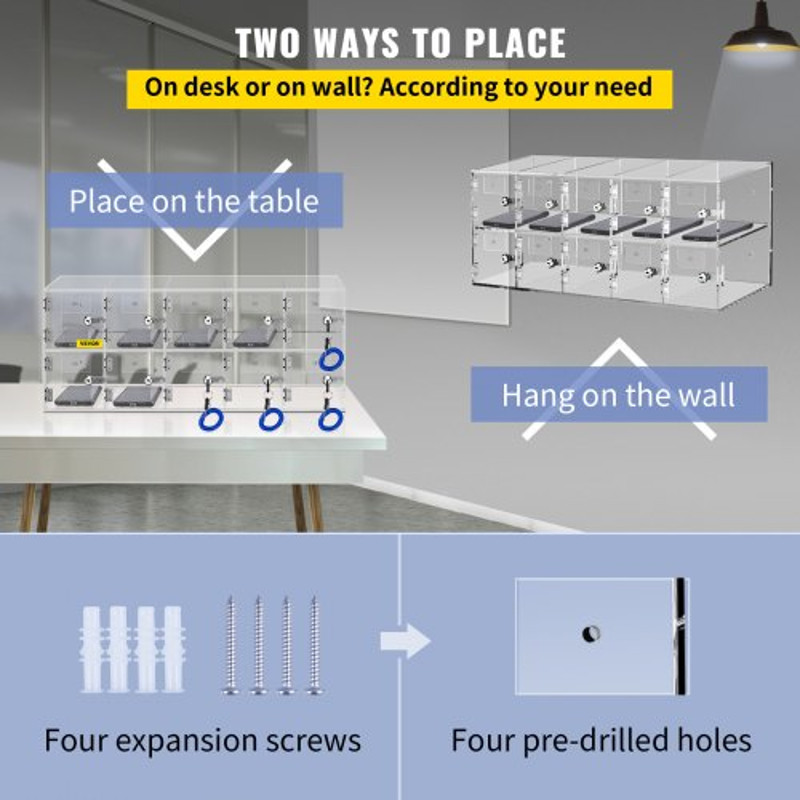 TWO WAYS TO PLACE

On desk or on wall? According to your need

Place on the table

VEVOR

Hang on the wall

Four expansion screws

Four pre-drilled holes