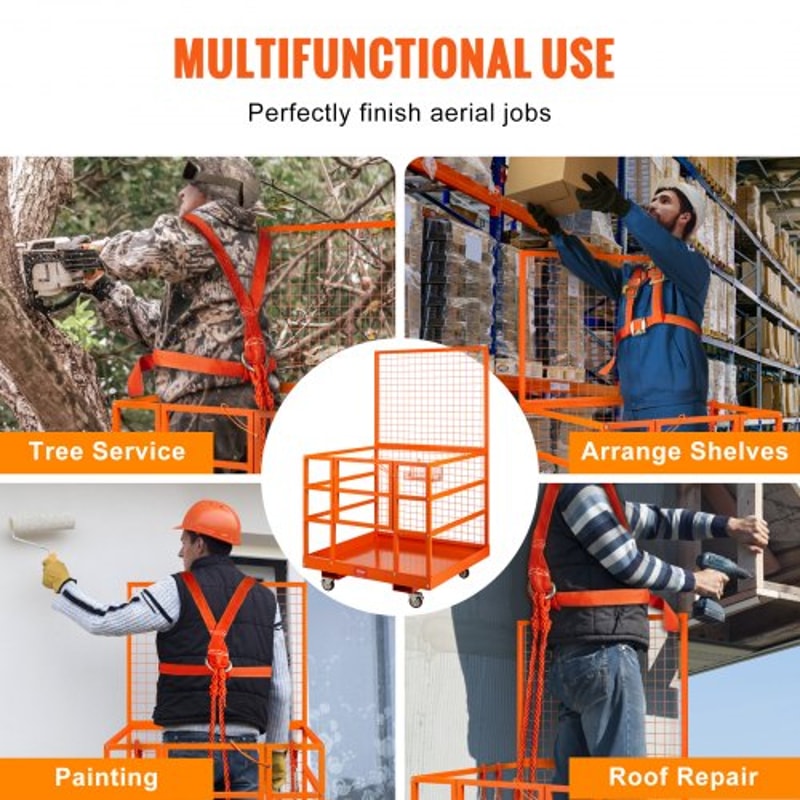 MULTIFUNCTIONAL USE

Perfectly finish aerial jobs

Tree Service

Arrange Shelves

Painting

Roof Repair