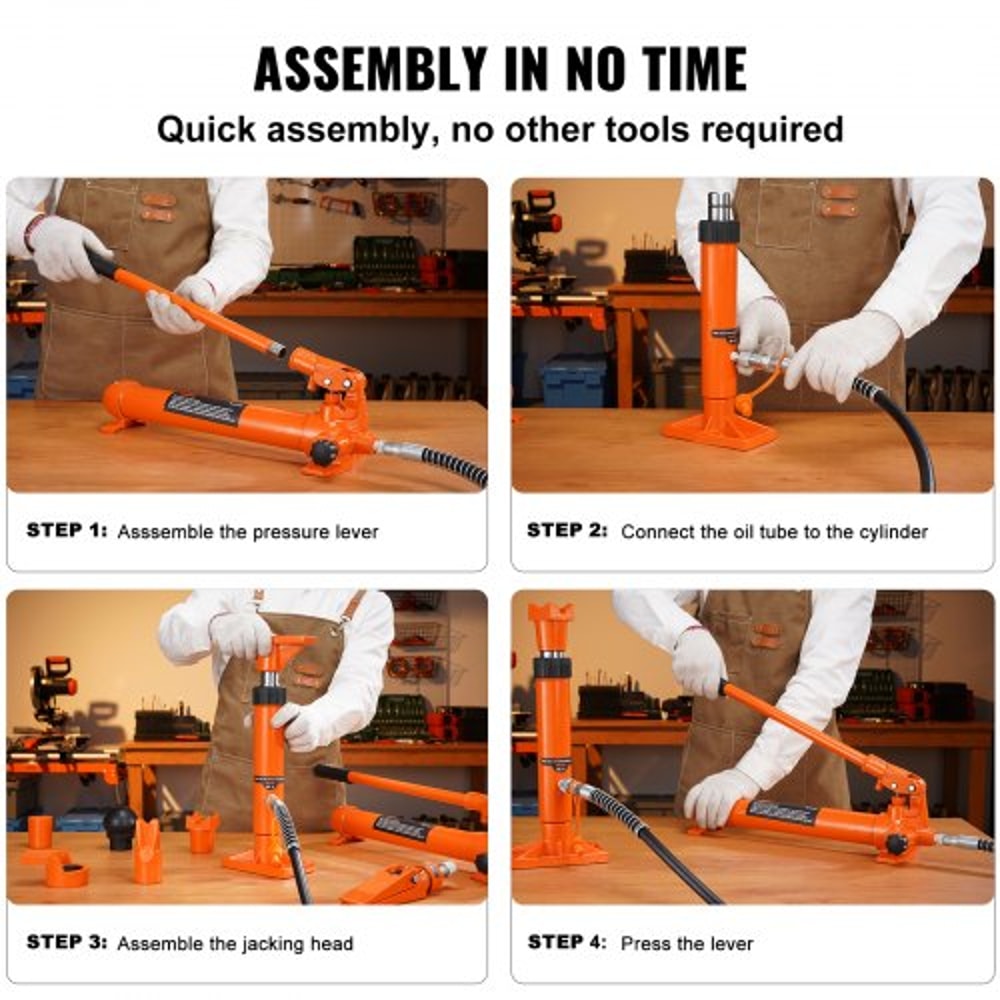 ASSEMBLY IN NO TIME

Quick assembly, no other tools required

STEP 1: Asssemble the pressure lever

STEP 2: Connect the oil tube to the cylinder

STEP 3: Assemble the jacking head

STEP 4: Press the lever