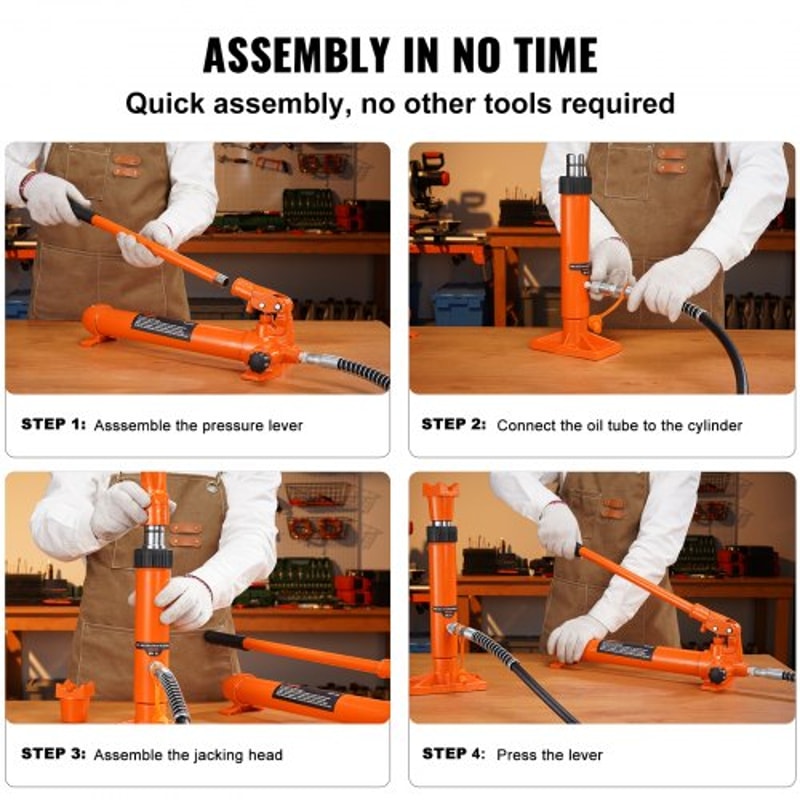 ASSEMBLY IN NO TIME
Quick assembly, no other tools required

STEP 1: Asssemble the pressure lever

STEP 2: Connect the oil tube to the cylinder

STEP 3: Assemble the jacking head

STEP 4: Press the lever