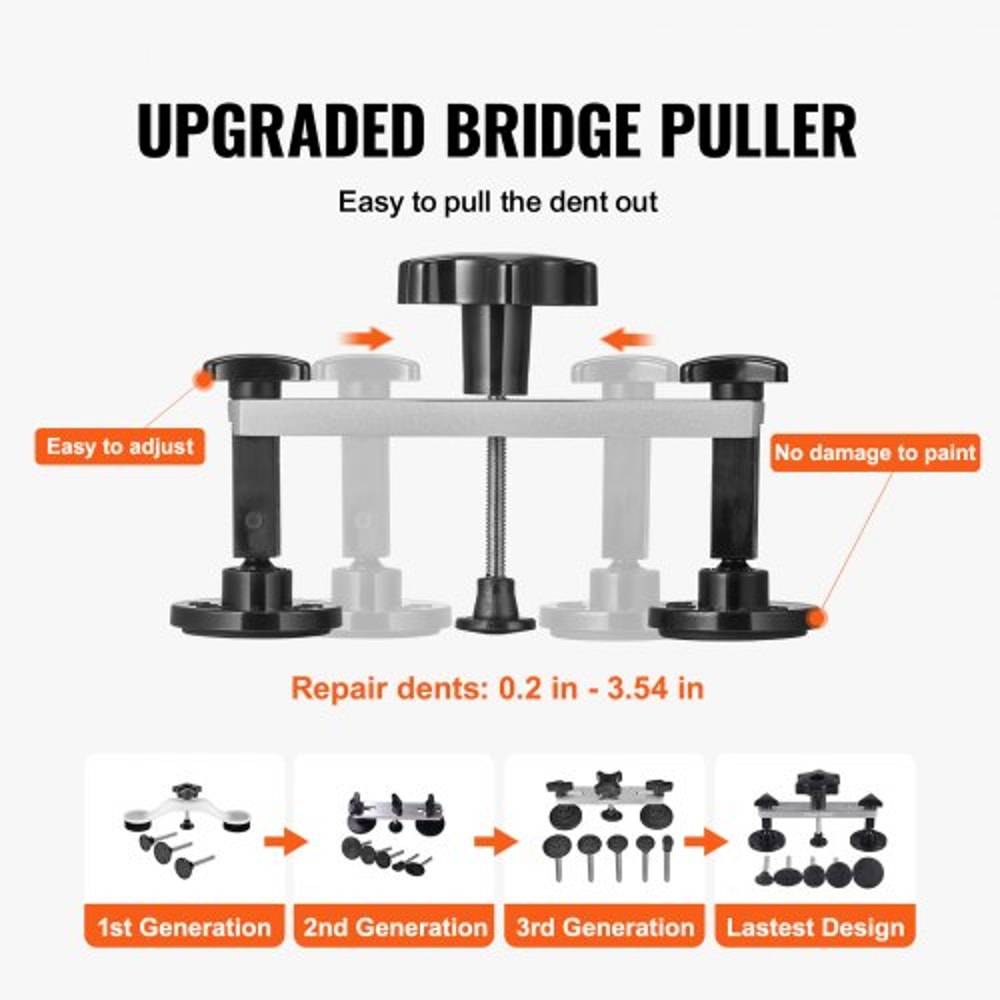 UPGRADED BRIDGE PULLER

Easy to pull the dent out

Easy to adjust

No damage to paint

Repair dents: 0.2 in - 3.54 in

1st Generation

2nd Generation

3rd Generation

Lastest Design