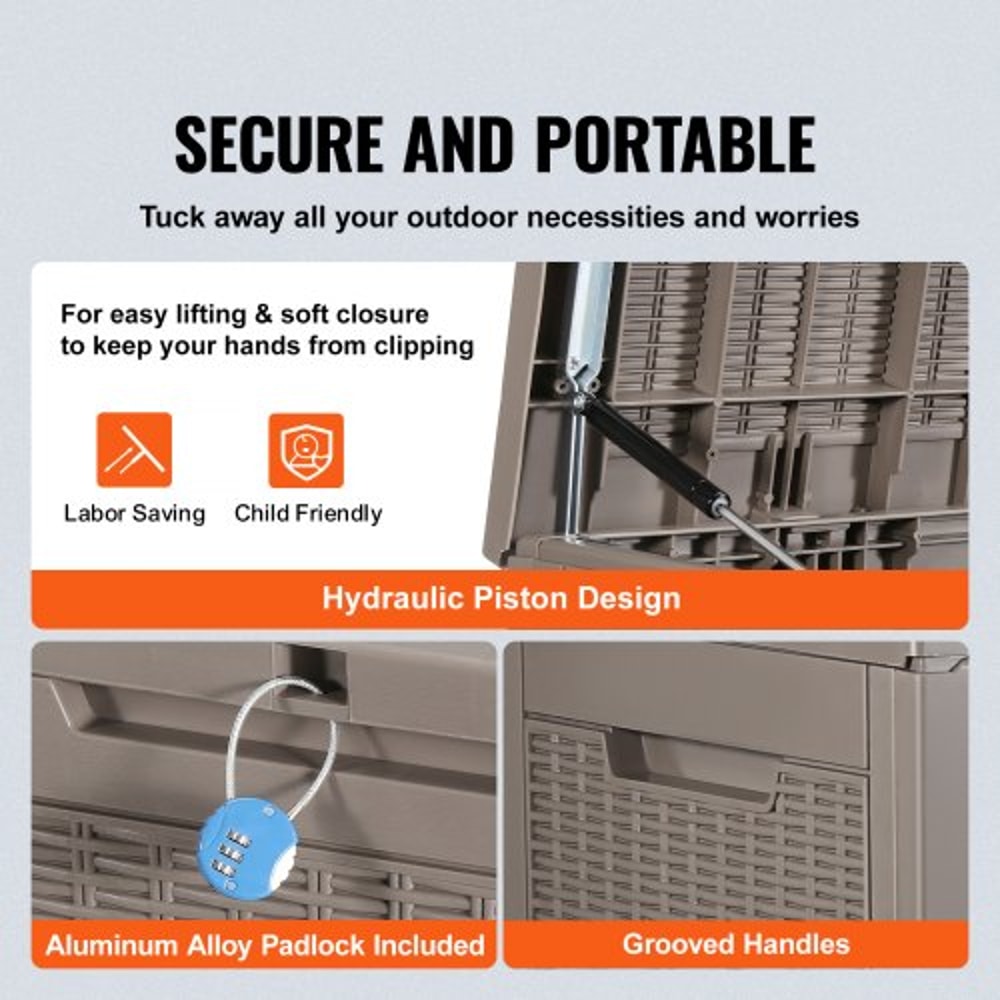 SECURE AND PORTABLE

Tuck away all your outdoor necessities and worries

For easy lifting & soft closure to keep your hands from clipping

Labor Saving

Child Friendly

Hydraulic Piston Design

Aluminum Alloy Padlock Included

Grooved Handles