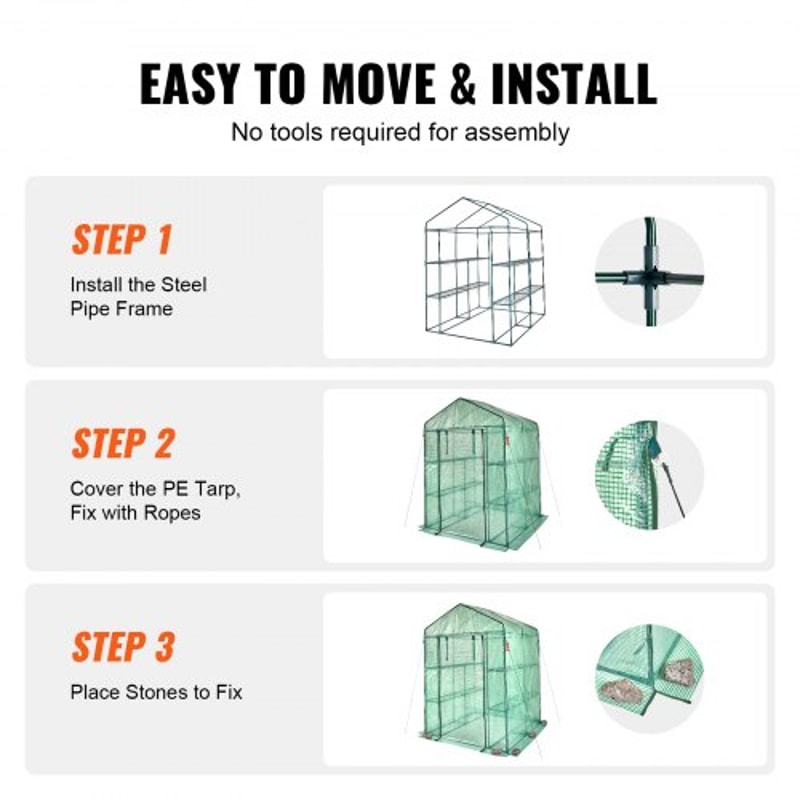 EASY TO MOVE & INSTALL

No tools required for assembly

STEP 1

Install the Steel Pipe Frame

STEP 2

Cover the PE Tarp, Fix with Ropes

STEP 3

Place Stones to Fix