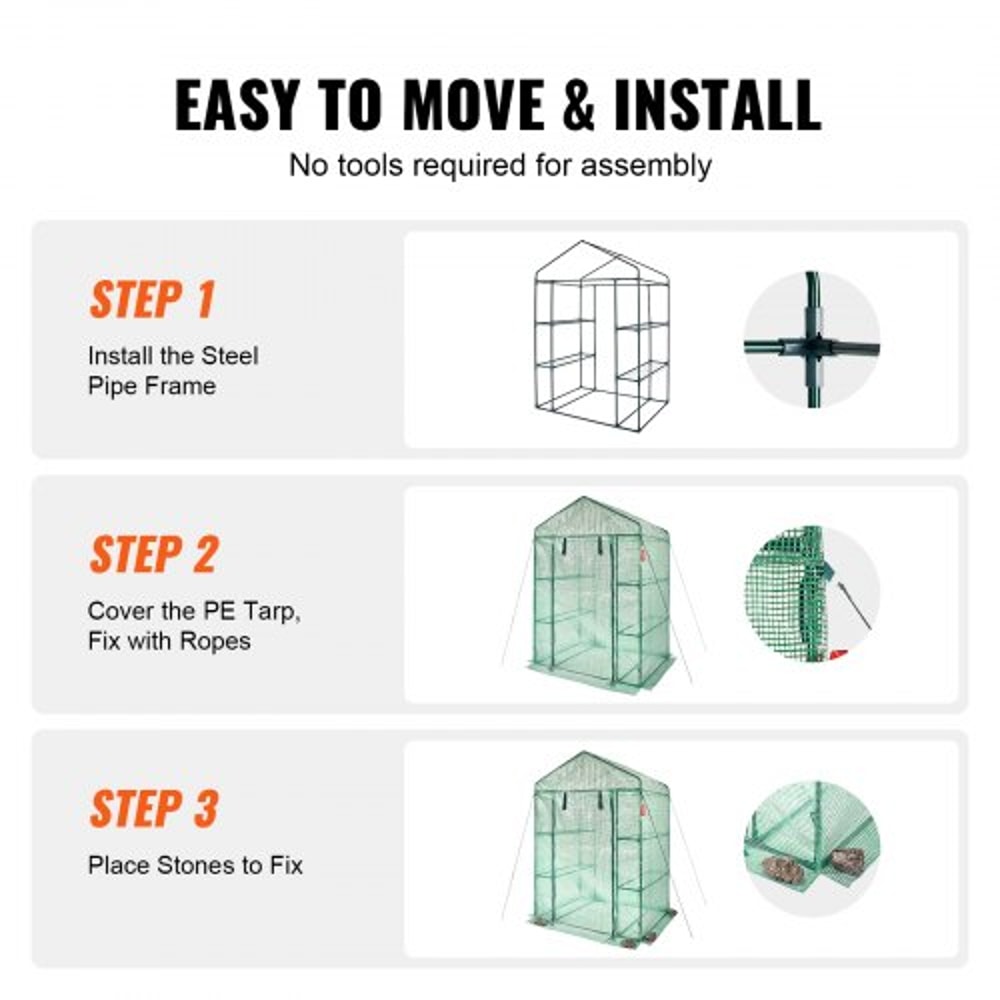 EASY TO MOVE & INSTALL
No tools required for assembly

STEP 1
Install the Steel Pipe Frame

STEP 2
Cover the PE Tarp, Fix with Ropes

STEP 3
Place Stones to Fix