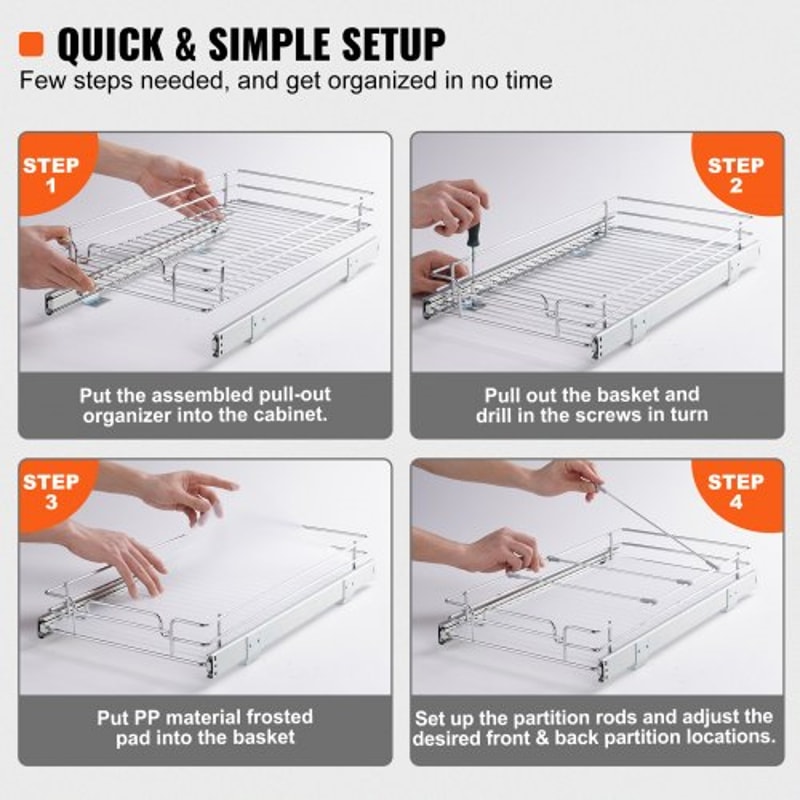 QUICK & SIMPLE SETUP
Few steps needed, and get organized in no time

STEP 1
Put the assembled pull-out organizer into the cabinet.

STEP 2
Pull out the basket and drill in the screws in turn

STEP 3
Put PP material frosted pad into the basket

STEP 4
Set up the partition rods and adjust the desired front & back partition locations.