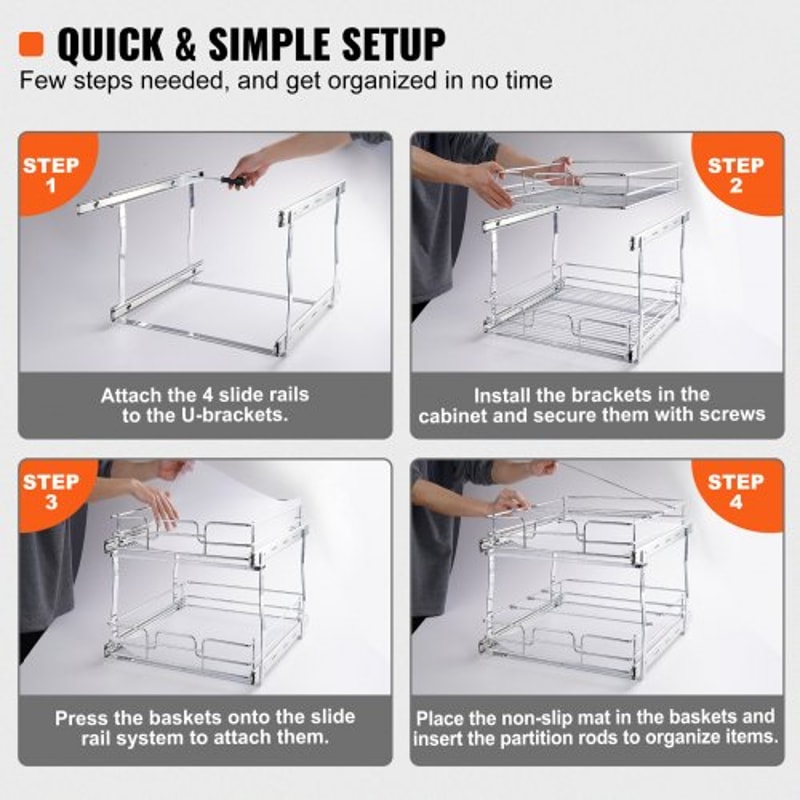 QUICK & SIMPLE SETUP
Few steps needed, and get organized in no time

STEP 1

Attach the 4 slide rails to the U-brackets.

STEP 2

Install the brackets in the cabinet and secure them with screws

STEP 3

Press the baskets onto the slide rail system to attach them.

STEP 4

Place the non-slip mat in the baskets and insert the partition rods to organize items.