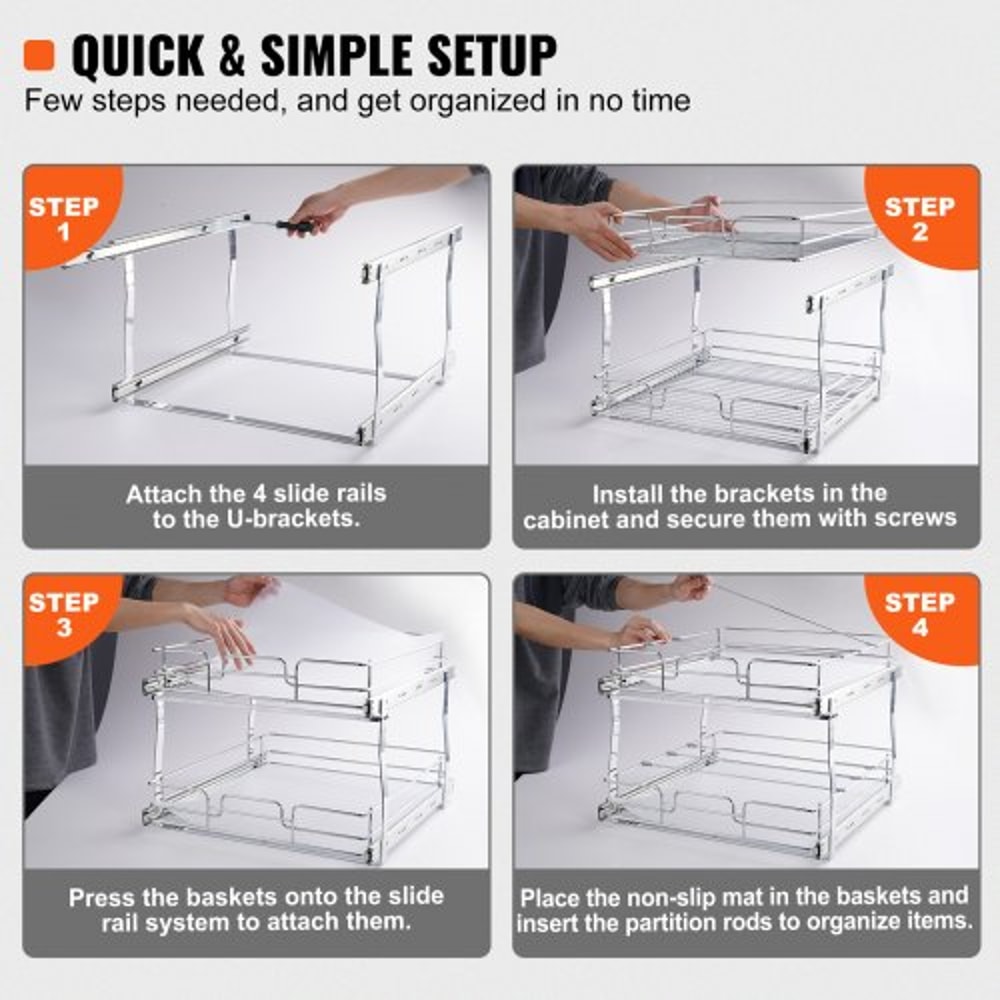 QUICK & SIMPLE SETUP
Few steps needed, and get organized in no time

STEP 1

Attach the 4 slide rails to the U-brackets.

STEP 2

Install the brackets in the cabinet and secure them with screws

STEP 3

Press the baskets onto the slide rail system to attach them.

STEP 4

Place the non-slip mat in the baskets and insert the partition rods to organize items.