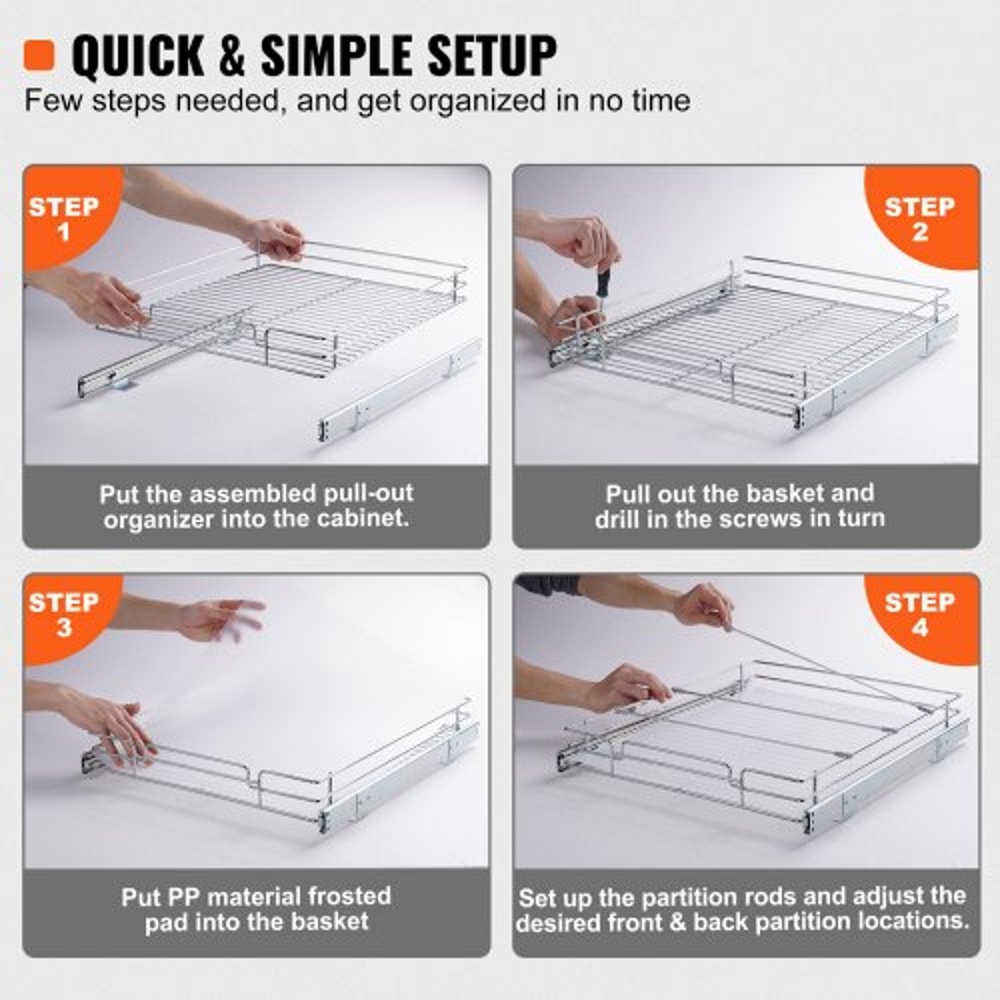 QUICK & SIMPLE SETUP
Few steps needed, and get organized in no time

STEP 1

Put the assembled pull-out organizer into the cabinet.

STEP 2

Pull out the basket and drill in the screws in turn

STEP 3

Put PP material frosted pad into the basket

STEP 4

Set up the partition rods and adjust the desired front & back partition locations.