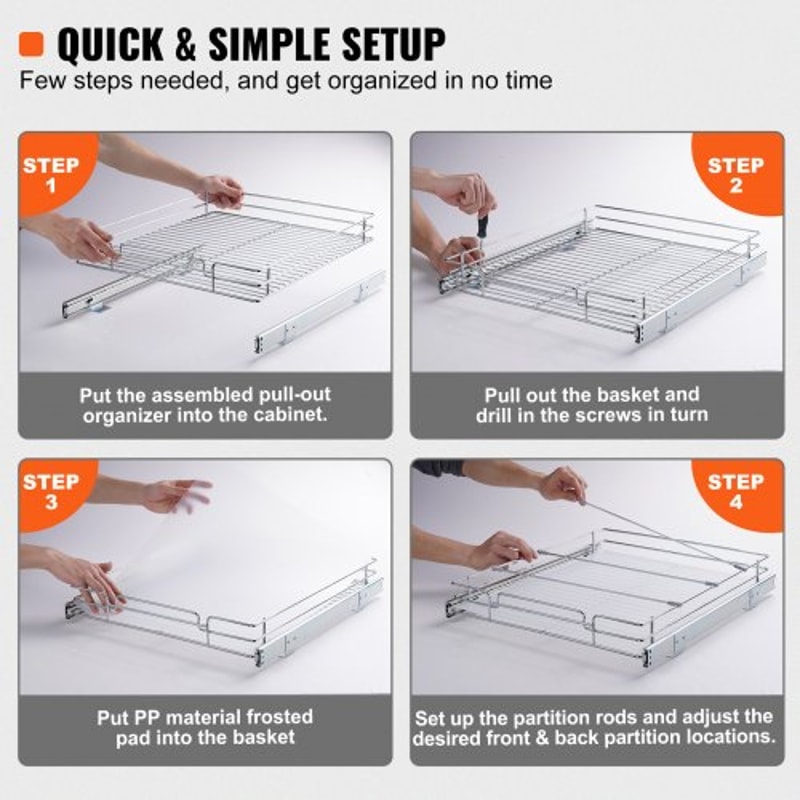 QUICK & SIMPLE SETUP
Few steps needed, and get organized in no time

STEP 1
Put the assembled pull-out organizer into the cabinet.

STEP 2
Pull out the basket and drill in the screws in turn

STEP 3
Put PP material frosted pad into the basket

STEP 4
Set up the partition rods and adjust the desired front & back partition locations.