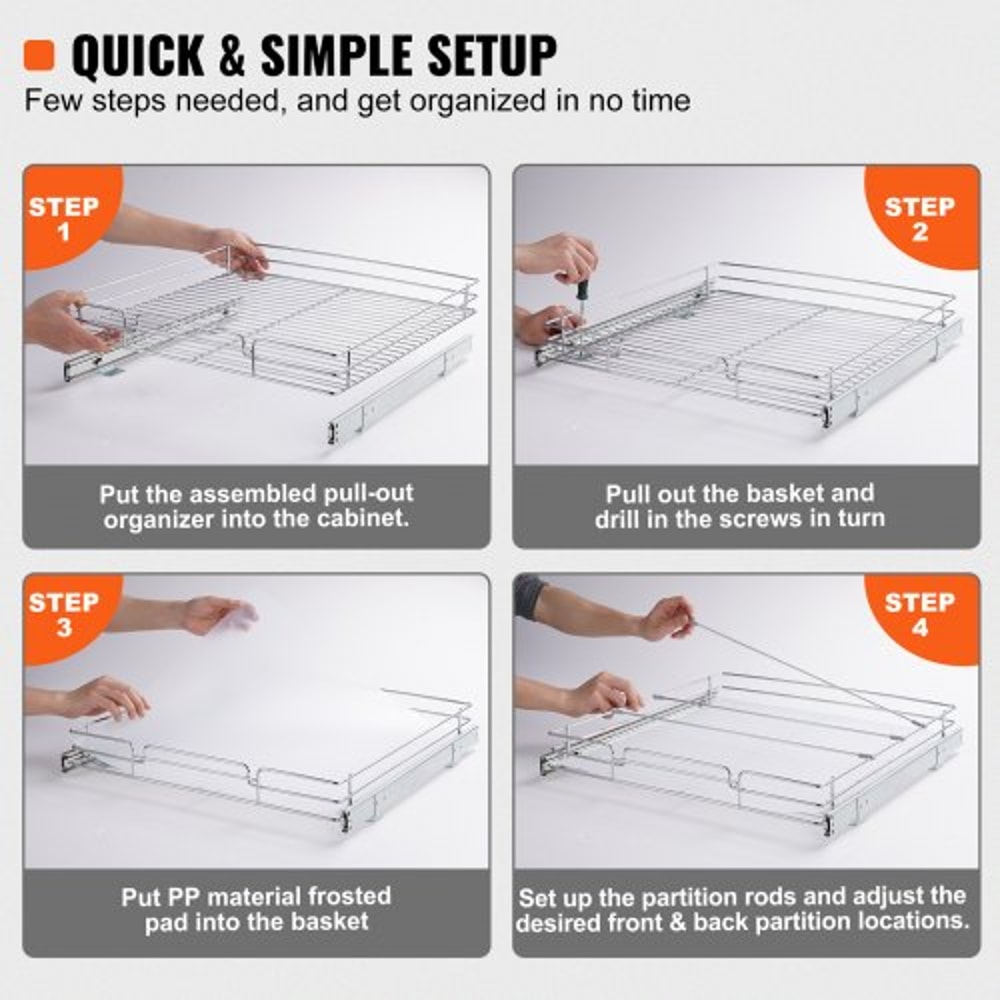 QUICK & SIMPLE SETUP
Few steps needed, and get organized in no time

STEP 1

Put the assembled pull-out organizer into the cabinet.

STEP 2

Pull out the basket and drill in the screws in turn

STEP 3

Put PP material frosted pad into the basket

STEP 4

Set up the partition rods and adjust the desired front & back partition locations.