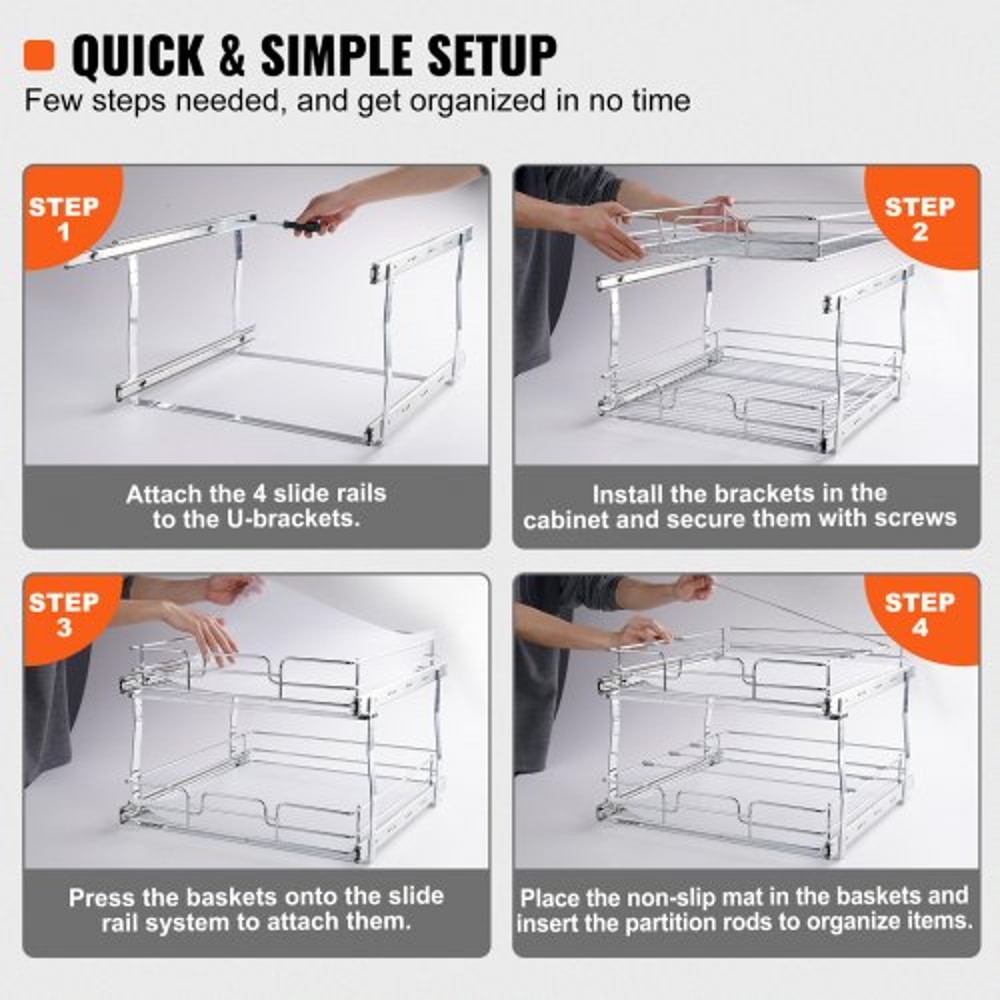 QUICK & SIMPLE SETUP
Few steps needed, and get organized in no time

STEP 1

Attach the 4 slide rails to the U-brackets.

STEP 2

Install the brackets in the cabinet and secure them with screws

STEP 3

Press the baskets onto the slide rail system to attach them.

STEP 4

Place the non-slip mat in the baskets and insert the partition rods to organize items.