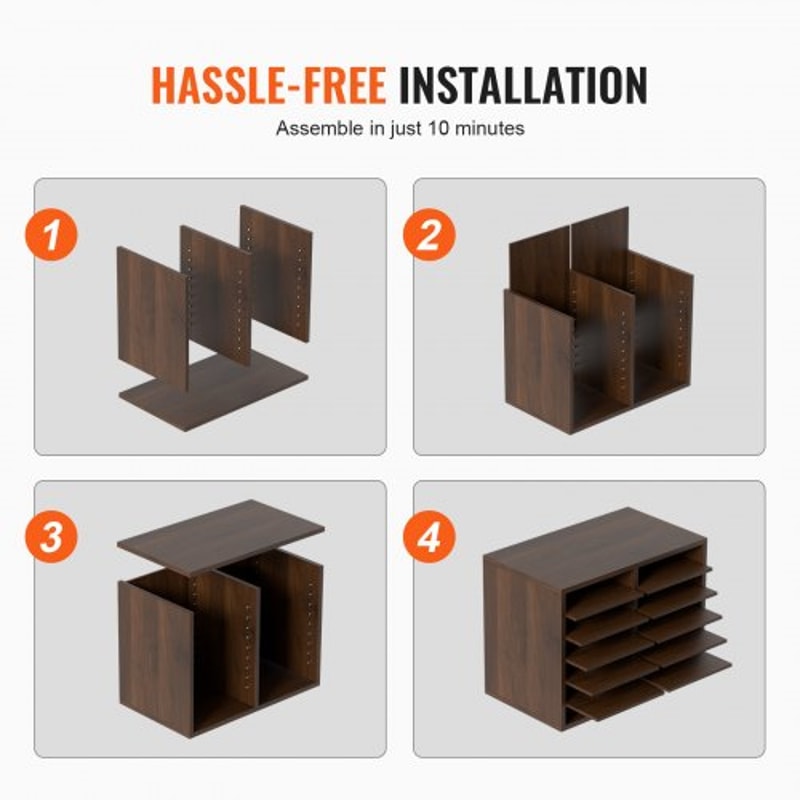 HASSLE-FREE INSTALLATION

Assemble in just 10 minutes

1

2

3

4