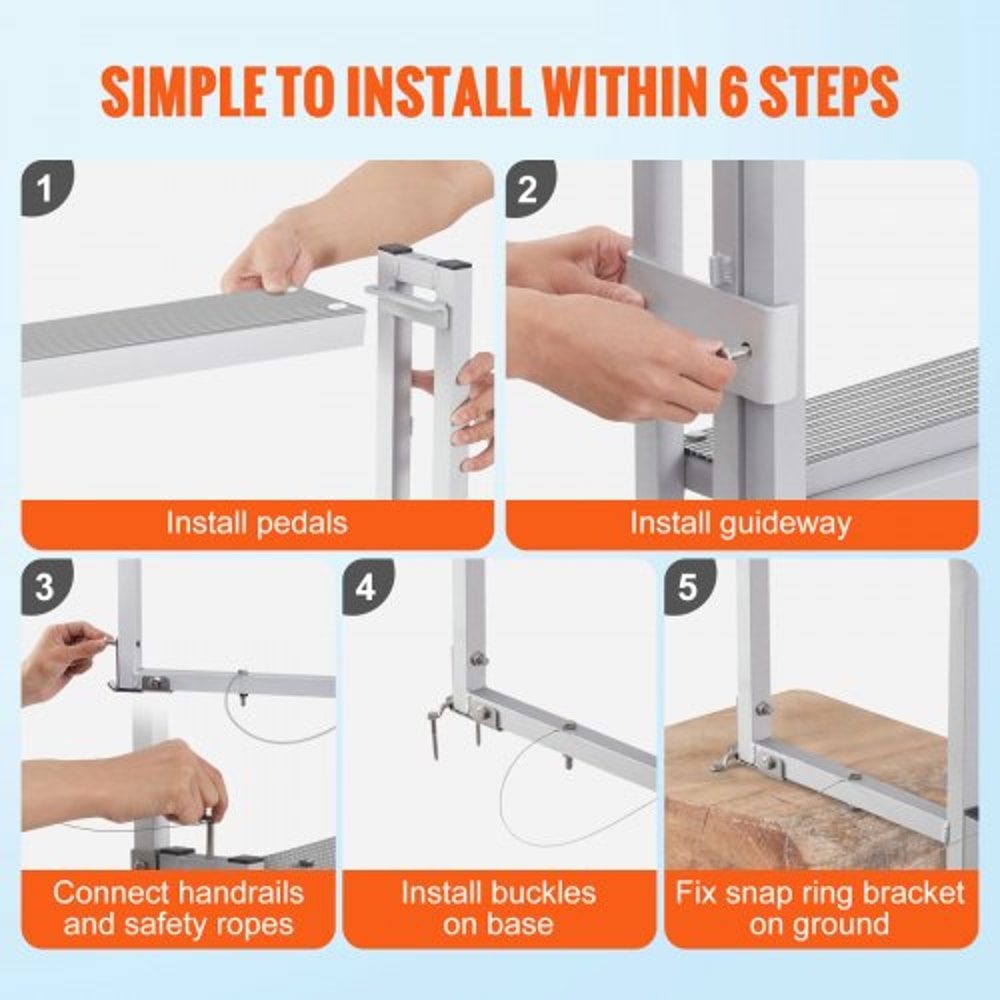 SIMPLE TO INSTALL WITHIN 6 STEPS

1

Install pedals

2

Install guideway

3

Connect handrails and safety ropes

4

Install buckles on base

5

Fix snap ring bracket on ground