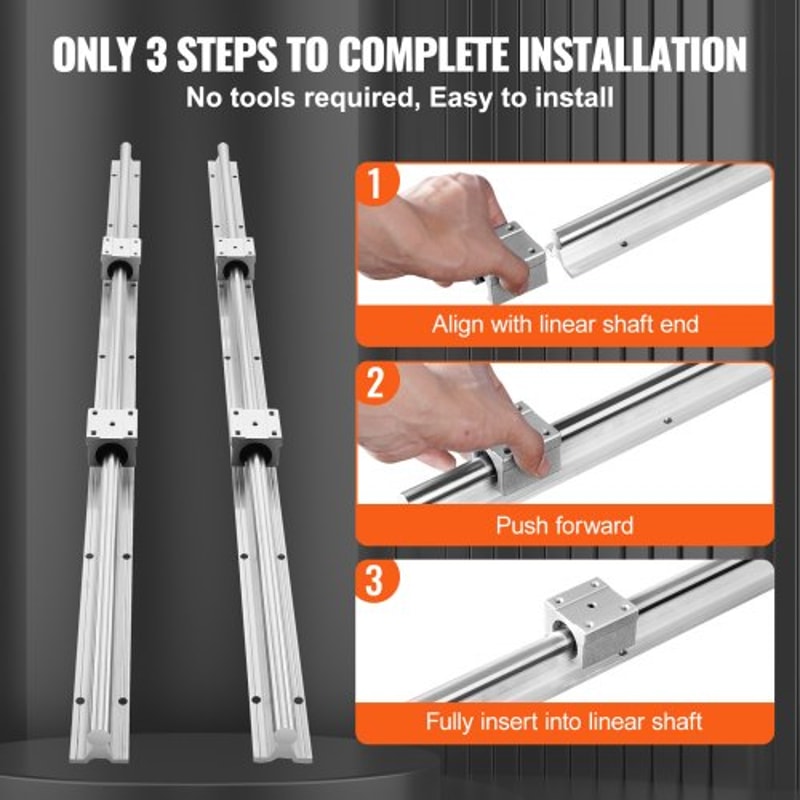 ONLY 3 STEPS TO COMPLETE INSTALLATION
No tools required, Easy to install

1
Align with linear shaft end

2
Push forward

3
Fully insert into linear shaft