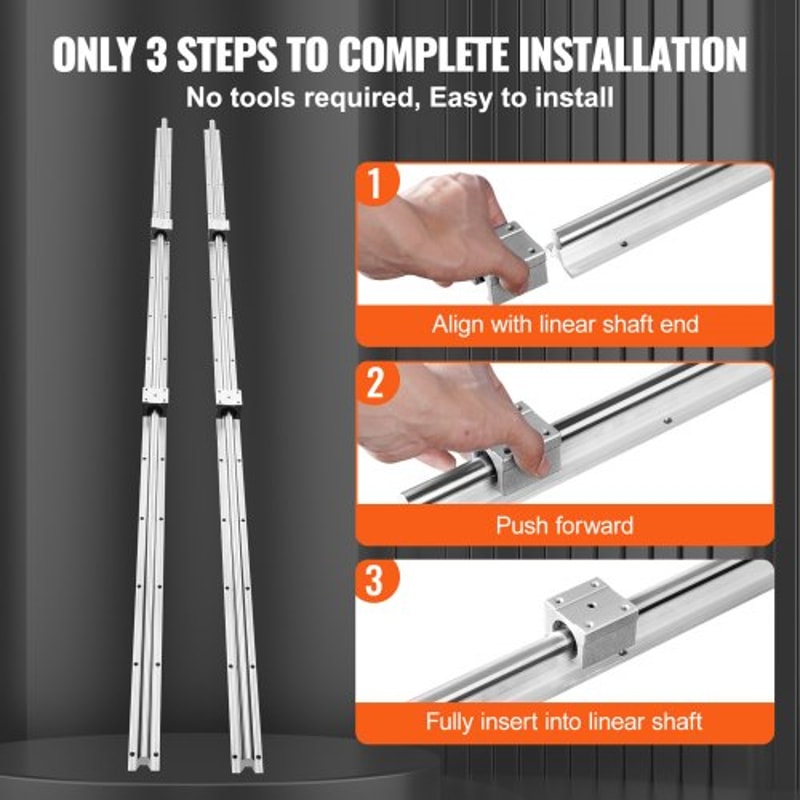 ONLY 3 STEPS TO COMPLETE INSTALLATION
No tools required, Easy to install

1
Align with linear shaft end

2
Push forward

3
Fully insert into linear shaft