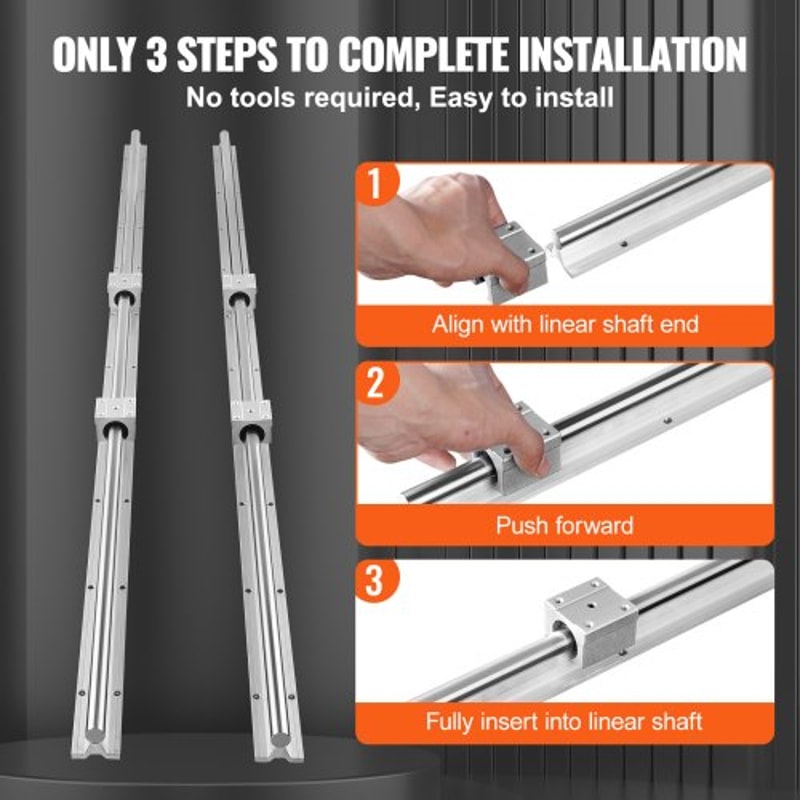 ONLY 3 STEPS TO COMPLETE INSTALLATION
No tools required, Easy to install

1
Align with linear shaft end

2
Push forward

3
Fully insert into linear shaft