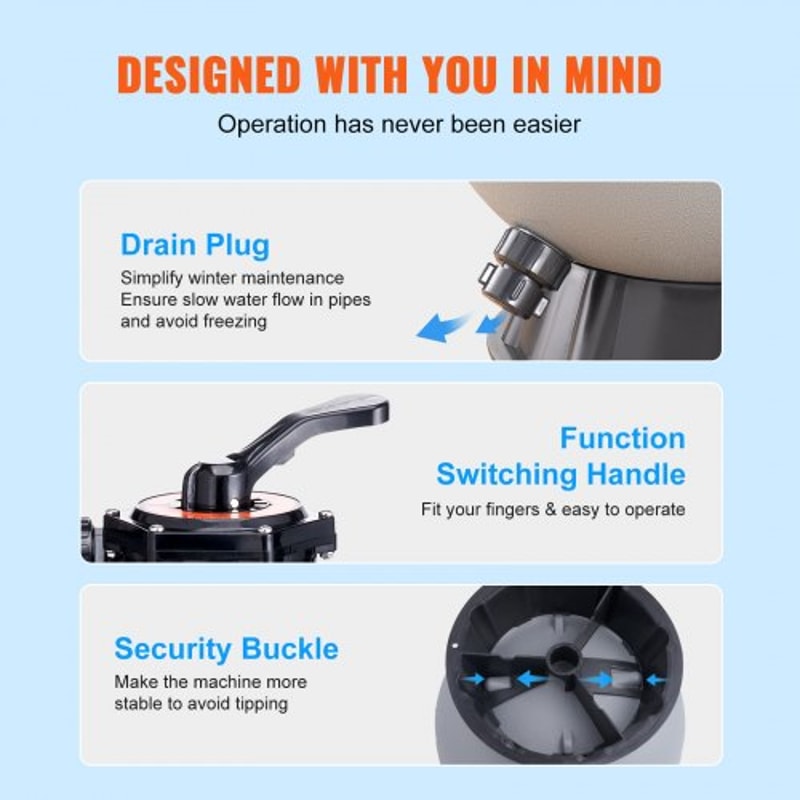 DESIGNED WITH YOU IN MIND

Operation has never been easier

Drain Plug

Simplify winter maintenance
Ensure slow water flow in pipes and avoid freezing

Function Switching Handle

Fit your fingers & easy to operate

Security Buckle

Make the machine more stable to avoid tipping