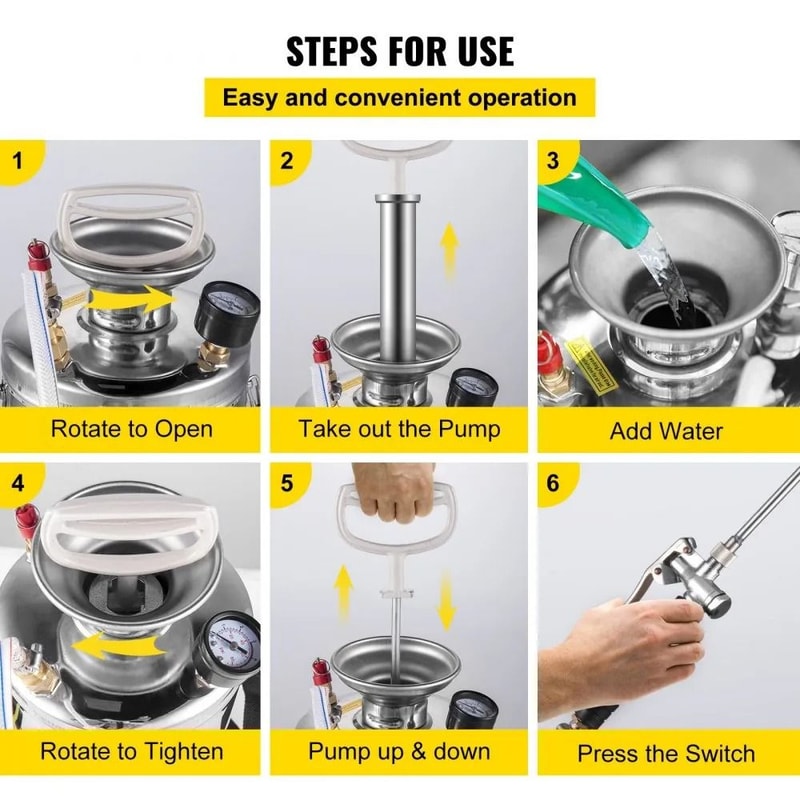 STEPS FOR USE

Easy and convenient operation

1

Rotate to Open

2

Take out the Pump

3

Add Water

4

Rotate to Tighten

5

Pump up & down

6

Press the Switch