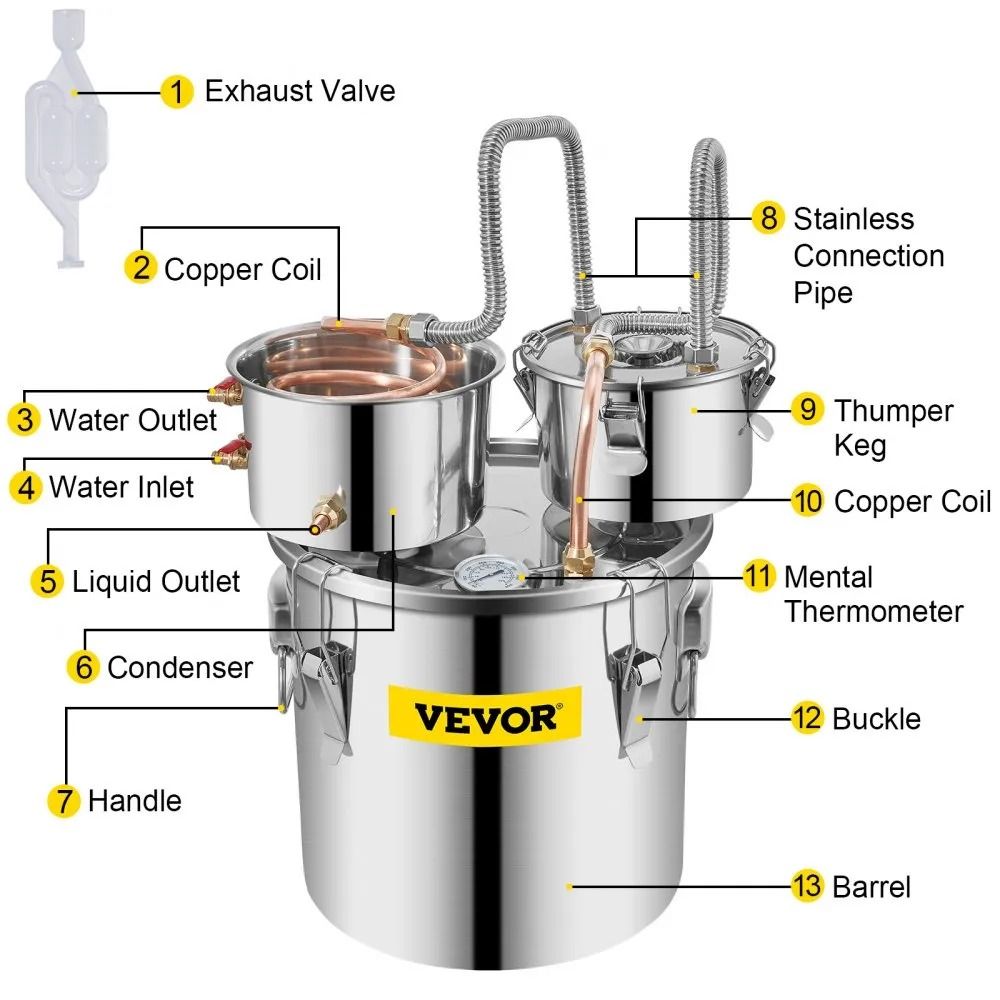 1 Exhaust Valve

2 Copper Coil

3 Water Outlet

4 Water Inlet

5 Liquid Outlet

6 Condenser

7 Handle

8 Stainless Connection Pipe

9 Thumper Keg

10 Copper Coil

11 Mental Thermometer

12 Buckle

13 Barrel

VEVOR®