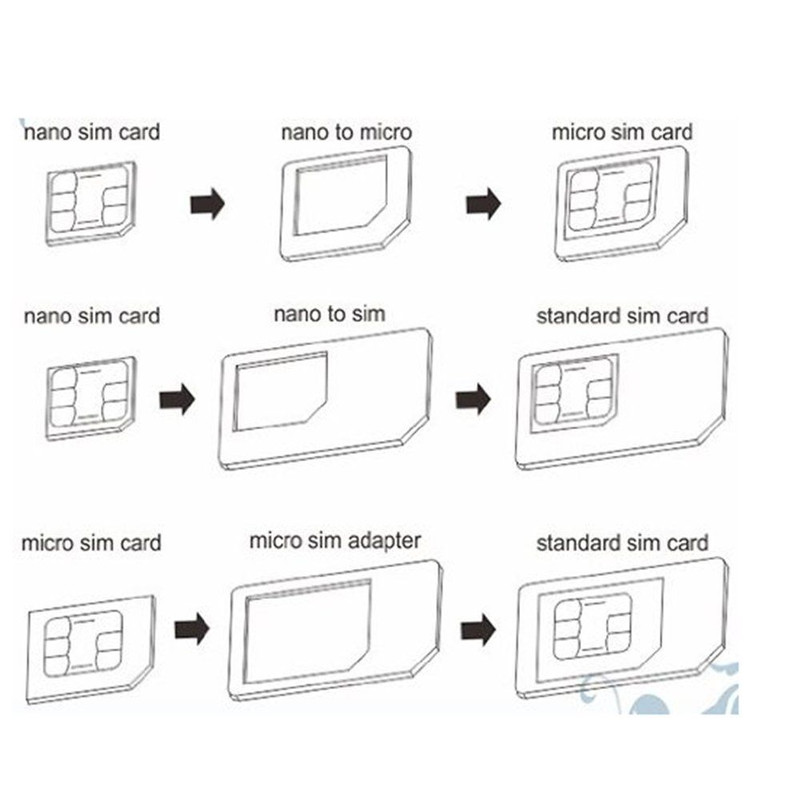 nano sim card

nano to micro

micro sim card

nano sim card

nano to sim

standard sim card

micro sim card

micro sim adapter

standard sim card