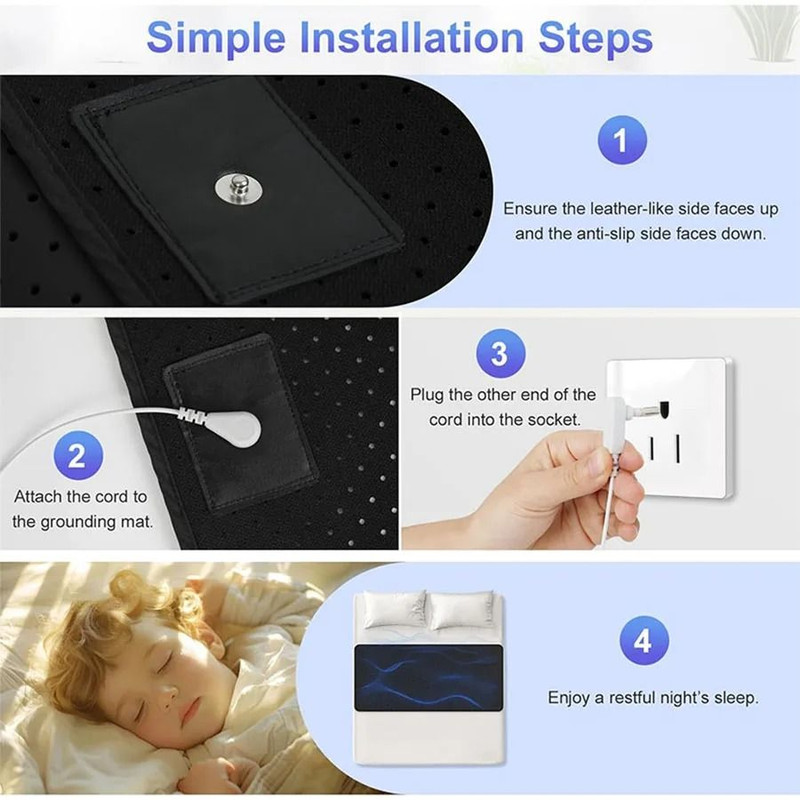 Simple Installation Steps

1

Ensure the leather-like side faces up and the anti-slip side faces down.

2

Attach the cord to the grounding mat.

3

Plug the other end of the cord into the socket.

4

Enjoy a restful night's sleep.