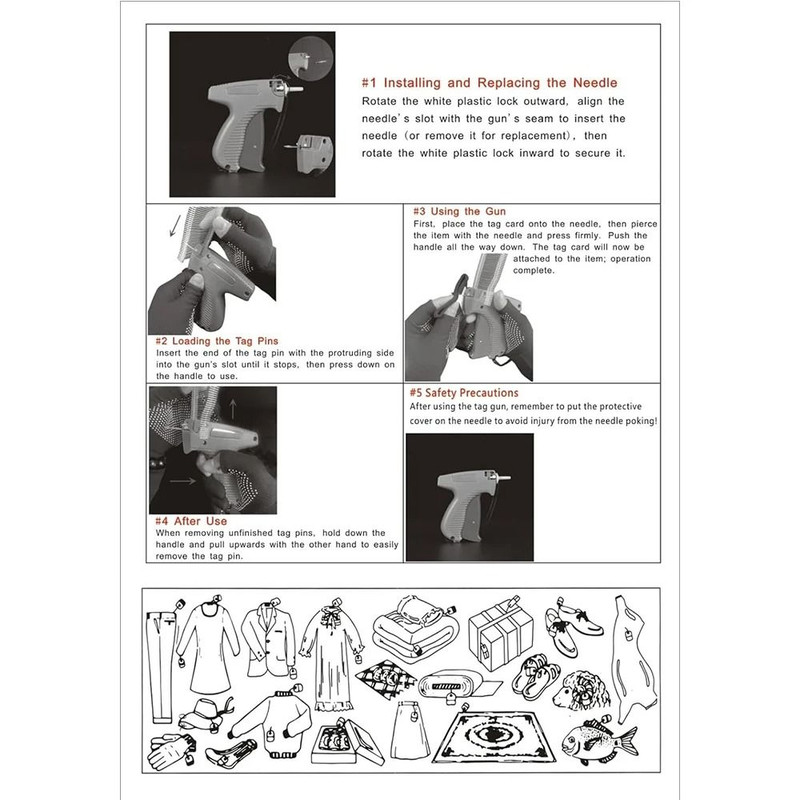 #1 Installing and Replacing the Needle

Rotate the white plastic lock outward, align the needle's slot with the gun's seam to insert the needle (or remove it for replacement), then rotate the white plastic lock inward to secure it.

#2 Loading the Tag Pins

Insert the end of the tag pin with the protruding side into the gun's slot until it stops, then press down on the handle to use.

#3 Using the Gun

First, place the tag card onto the needle, then pierce the item with the needle and press firmly. Push the handle all the way down. The tag card will now be attached to the item; operation complete.

#4 After Use

When removing unfinished tag pins, hold down the handle and pull upwards with the other hand to easily remove the tag pin.

#5 Safety Precautions

After using the tag gun, remember to put the protective cover on the needle to avoid injury from the needle poking!