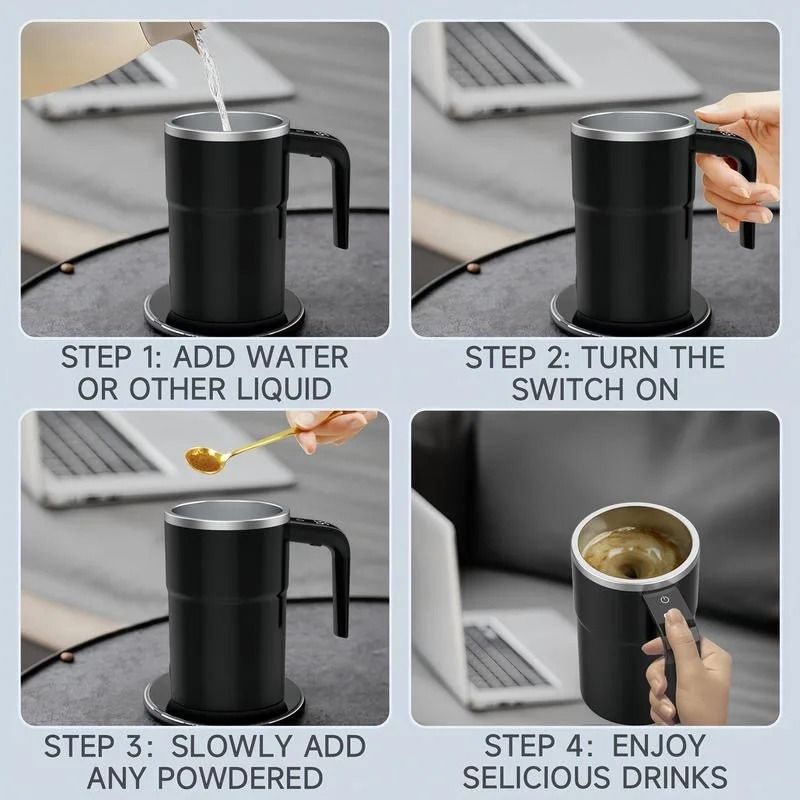 STEP 1: ADD WATER OR OTHER LIQUID

STEP 2: TURN THE SWITCH ON

STEP 3: SLOWLY ADD ANY POWDERED

STEP 4: ENJOY SELICIOUS DRINKS