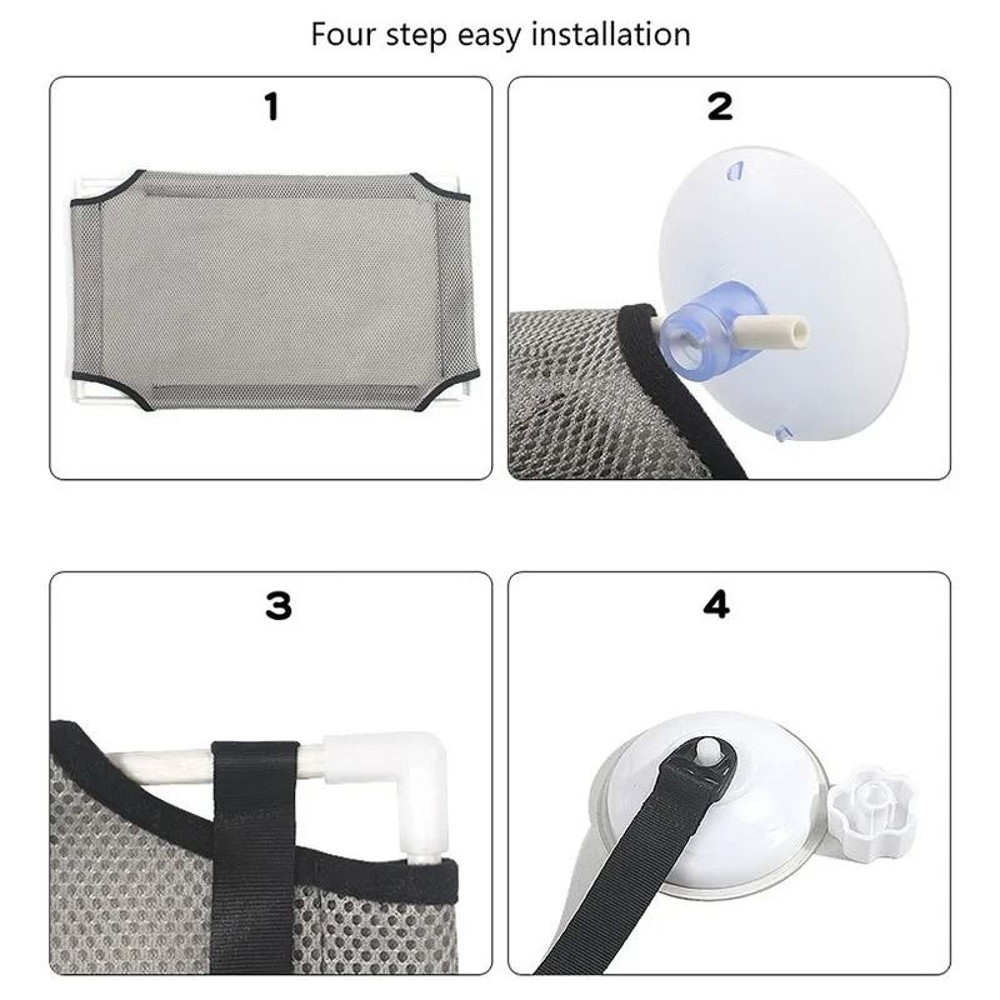 Four step easy installation

1

2

3

4