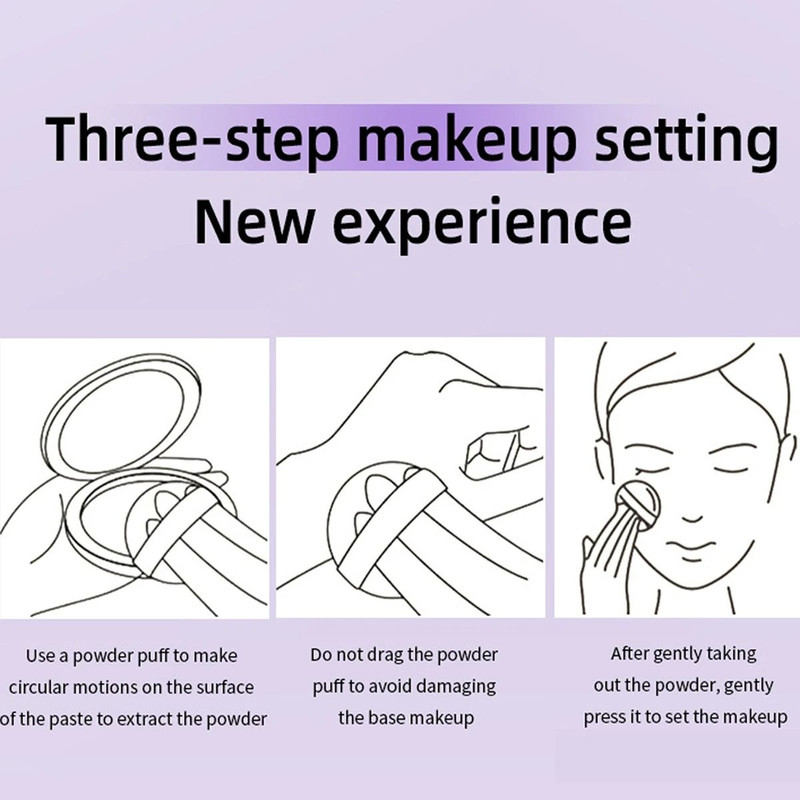 Three-step makeup setting
New experience

Use a powder puff to make circular motions on the surface of the paste to extract the powder

Do not drag the powder puff to avoid damaging the base makeup

After gently taking out the powder, gently press it to set the makeup