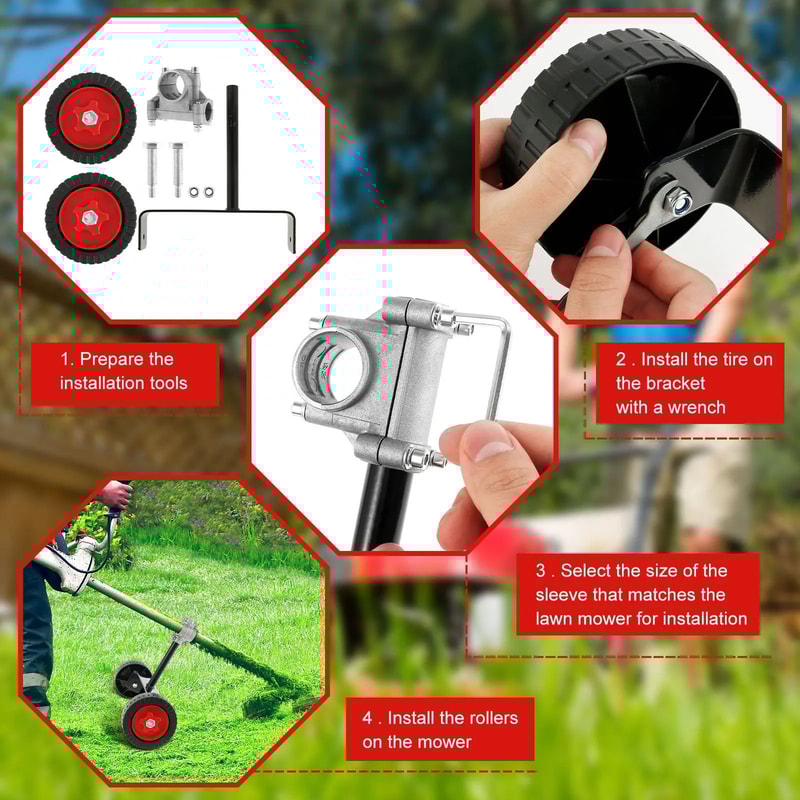 1. Prepare the installation tools

2 . Install the tire on the bracket with a wrench

3 . Select the size of the sleeve that matches the lawn mower for installation

4 . Install the rollers on the mower