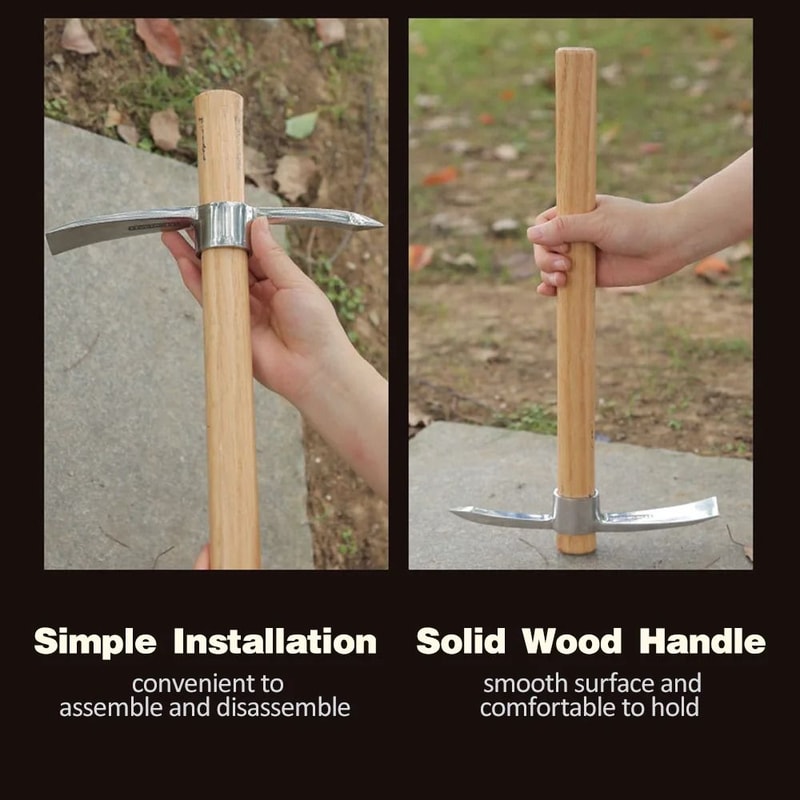 Simple Installation
convenient to assemble and disassemble

Solid Wood Handle
smooth surface and comfortable to hold