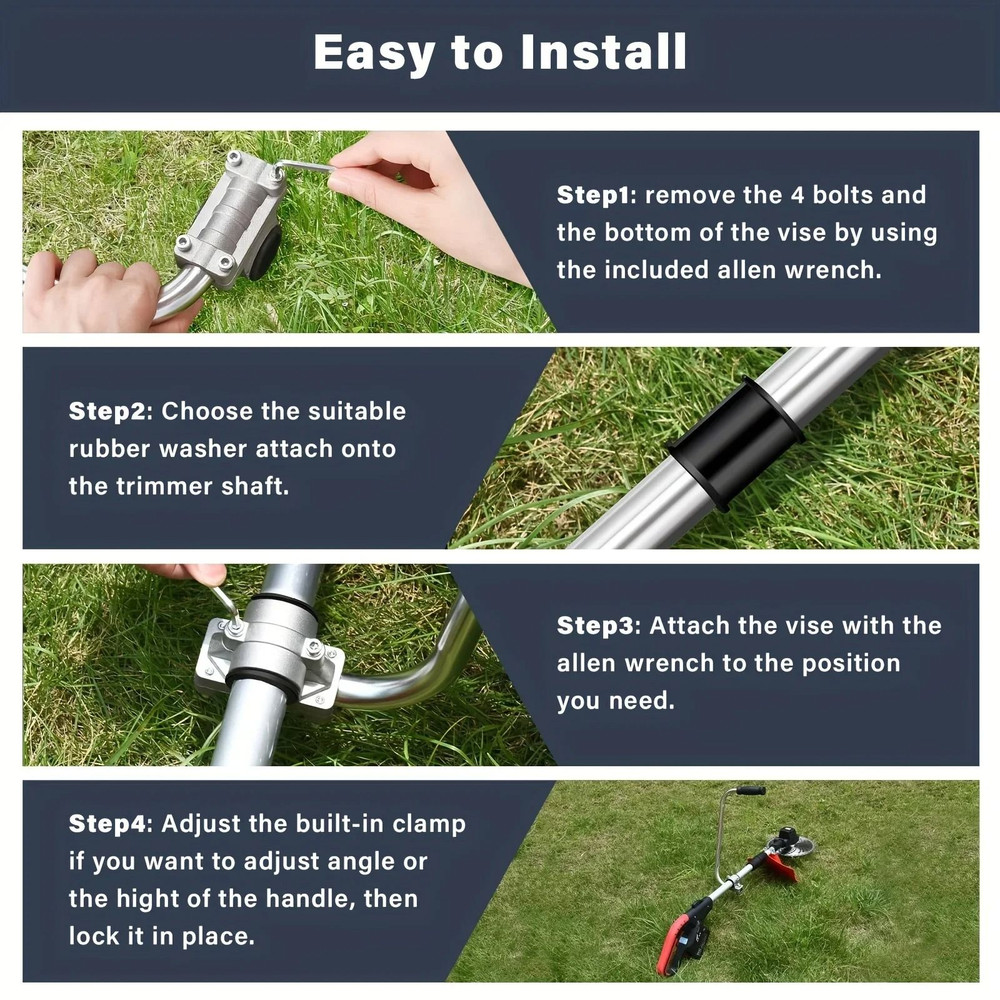 Easy to Install

Step1: remove the 4 bolts and the bottom of the vise by using the included allen wrench.

Step2: Choose the suitable rubber washer attach onto the trimmer shaft.

Step3: Attach the vise with the allen wrench to the position you need.

Step4: Adjust the built-in clamp if you want to adjust angle or the hight of the handle, then lock it in place.