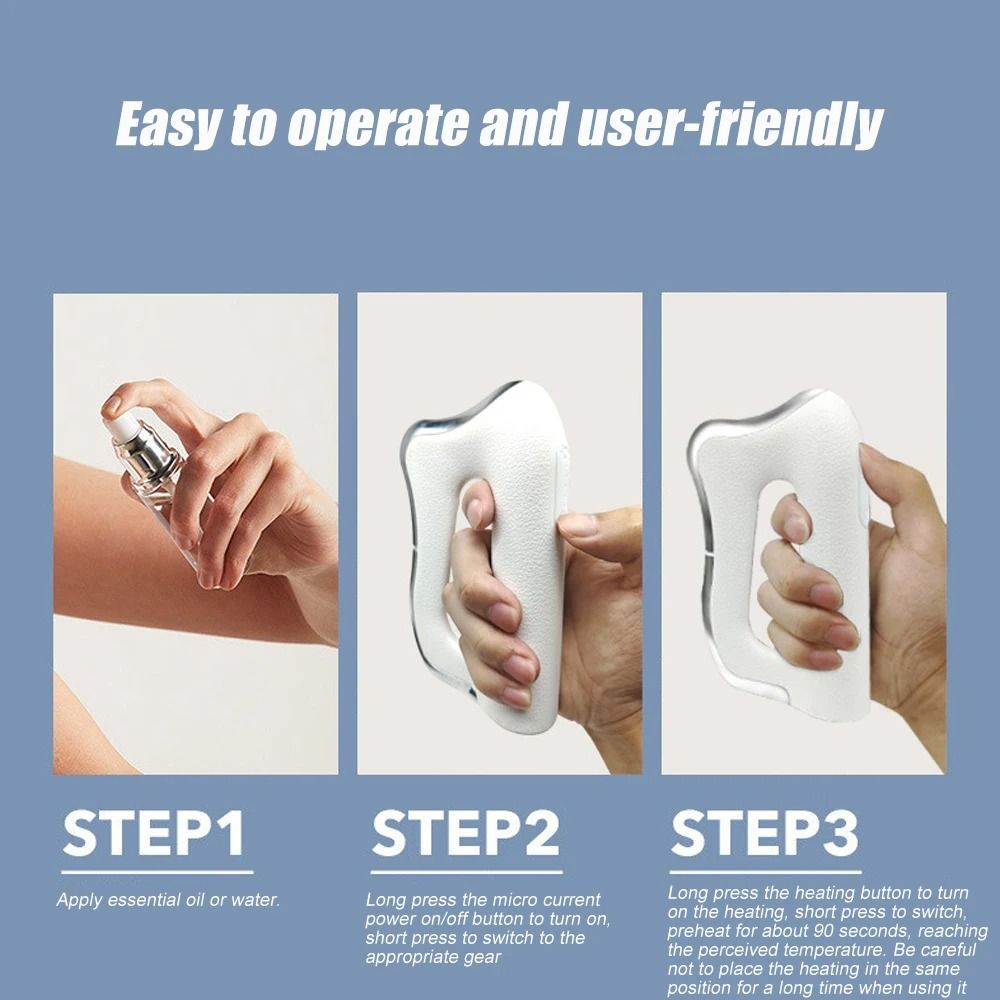 Easy to operate and user-friendly

STEP1

Apply essential oil or water.

STEP2

Long press the micro current power on/off button to turn on, short press to switch to the appropriate gear

STEP3

Long press the heating button to turn on the heating, short press to switch, preheat for about 90 seconds, reaching the perceived temperature. Be careful not to place the heating in the same position for a long time when using it