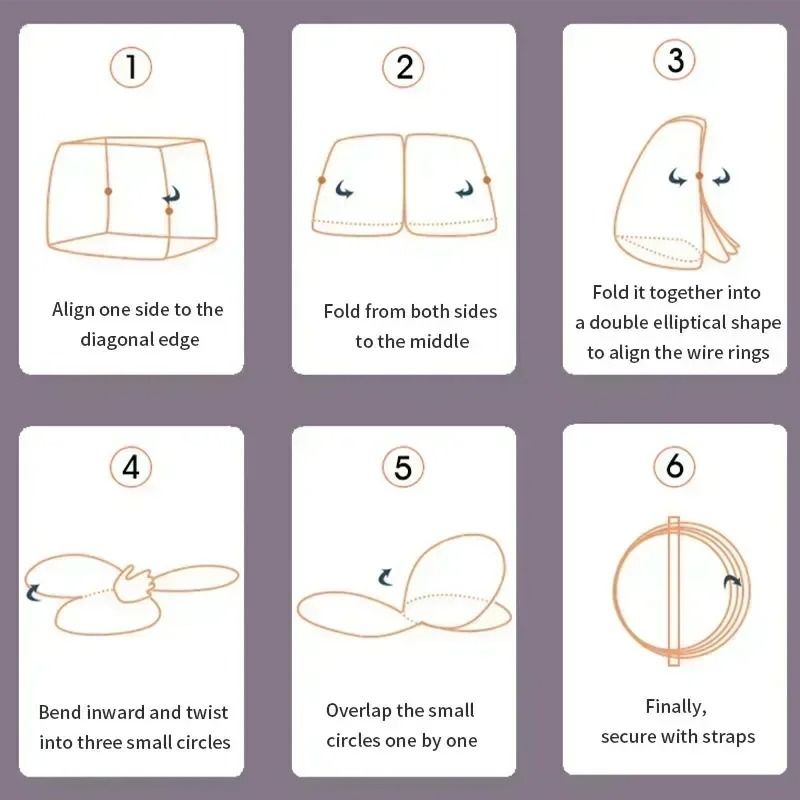 1

Align one side to the diagonal edge

2

Fold from both sides to the middle

3

Fold it together into a double elliptical shape to align the wire rings

4

Bend inward and twist into three small circles

5

Overlap the small circles one by one

6

Finally, secure with straps