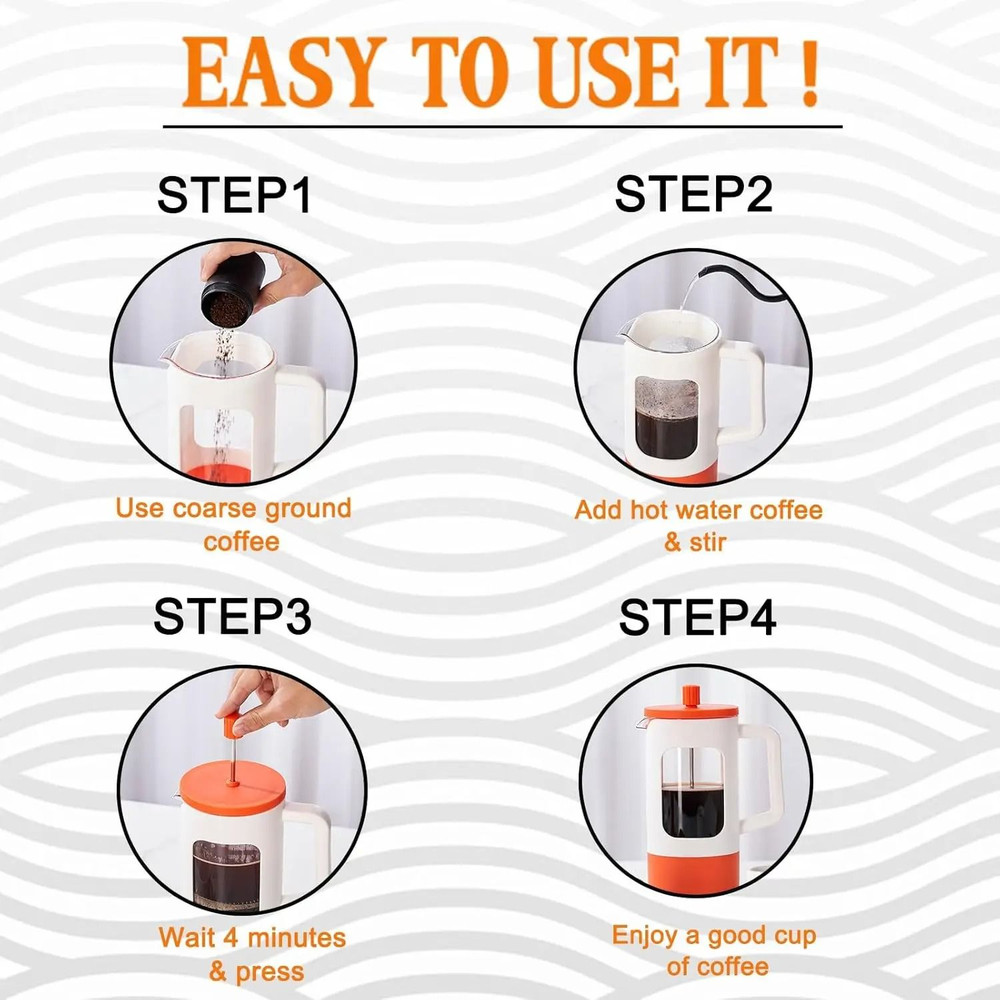 EASY TO USE IT !

STEP1

Use coarse ground coffee

STEP2

Add hot water coffee & stir

STEP3

Wait 4 minutes & press

STEP4

Enjoy a good cup of coffee