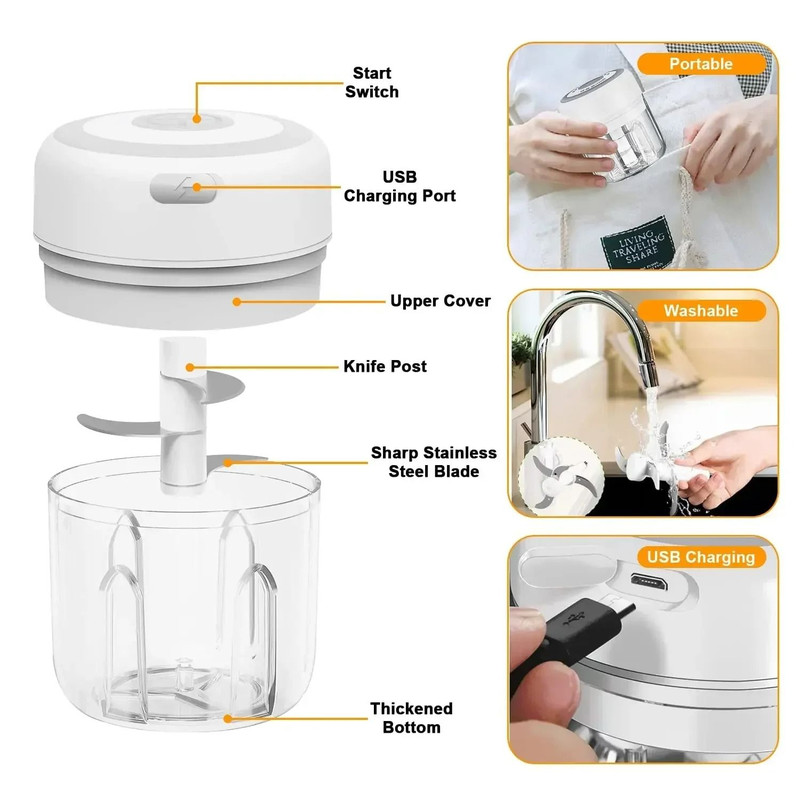 Start Switch

USB Charging Port

Upper Cover

Knife Post

Sharp Stainless Steel Blade

Thickened Bottom

Portable

LIVING TRAVELING SHARE

Washable

USB Charging