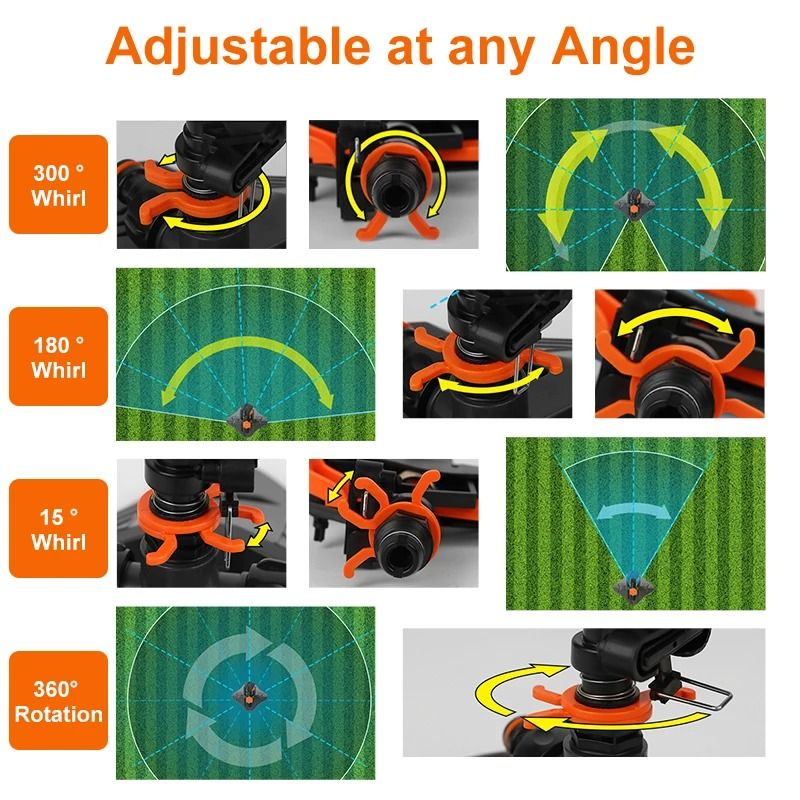 Adjustable at any Angle

300 ° Whirl

180 ° Whirl

15 ° Whirl

360° Rotation